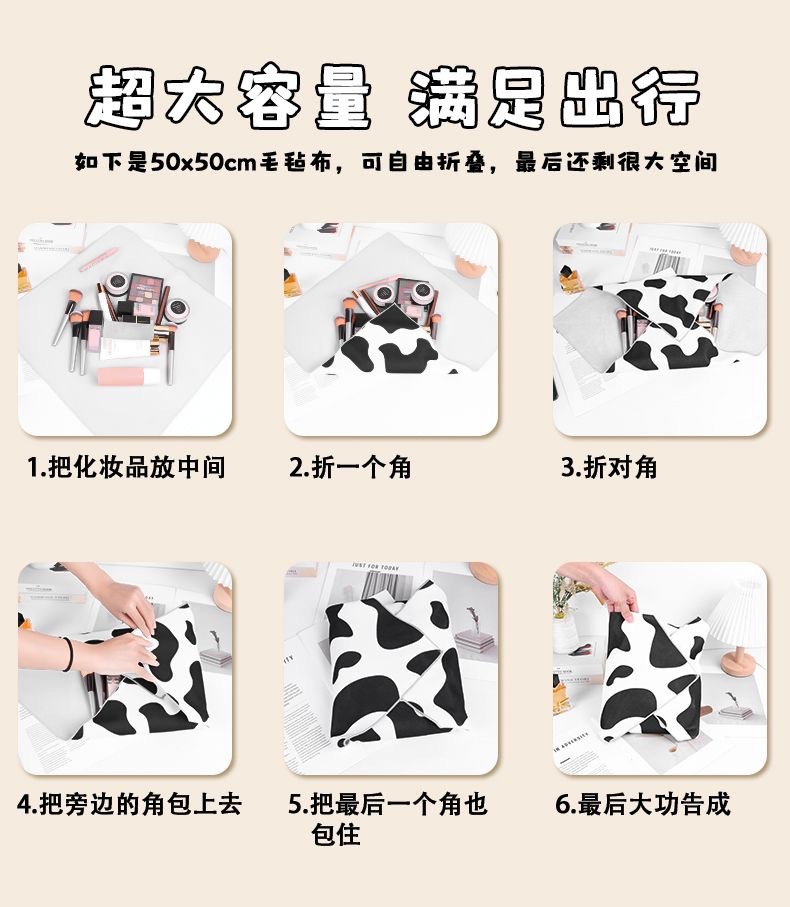 超大容量 满足出行

如下是50x50cm毛毡布，可自由折叠，最后还剩很大空间

1.把化妆品放中间

2.折一个角

3.折对角

4.把旁边的角包上去

5.把最后一个角也包住

6.最后大功告成