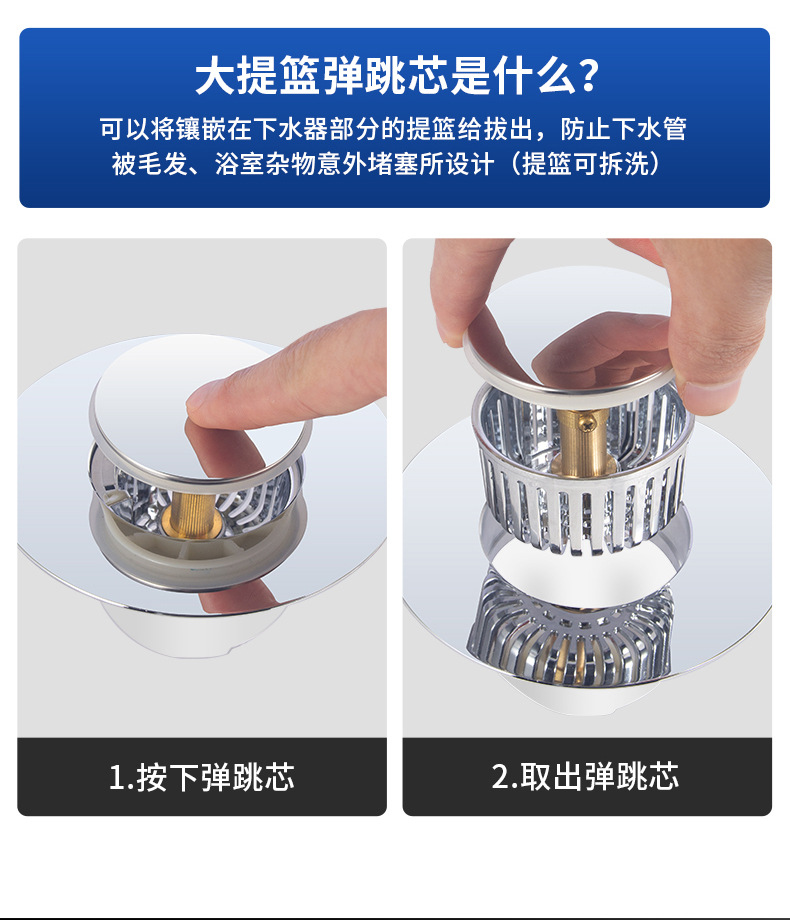 大提篮弹跳芯是什么？

可以将镶嵌在下水器部分的提篮给拔出，防止下水管被毛发、浴室杂物意外堵塞所设计（提篮可拆洗）

1.按下弹跳芯

2.取出弹跳芯