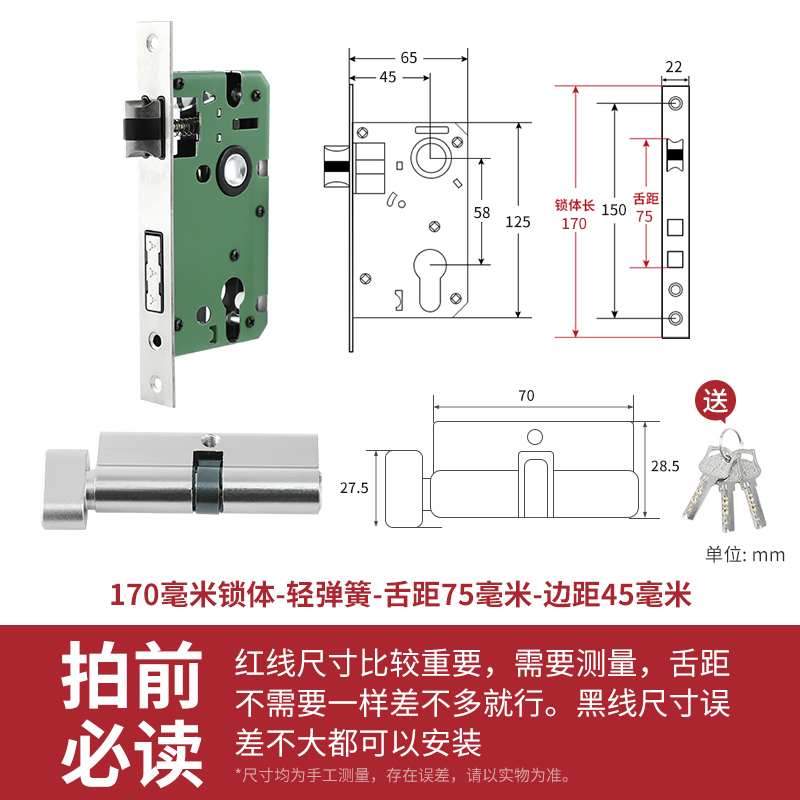 65
45
58
125
22
锁体长
170
150
舌距
75
70
27.5
28.5
送
单位: mm

170毫米锁体-轻弹簧-舌距75毫米-边距45毫米

拍前必读

红线尺寸比较重要，需要测量，舌距不需要一样差不多就行。黑线尺寸误差不大都可以安装

*尺寸均为手工测量，存在误差，请以实物为准。