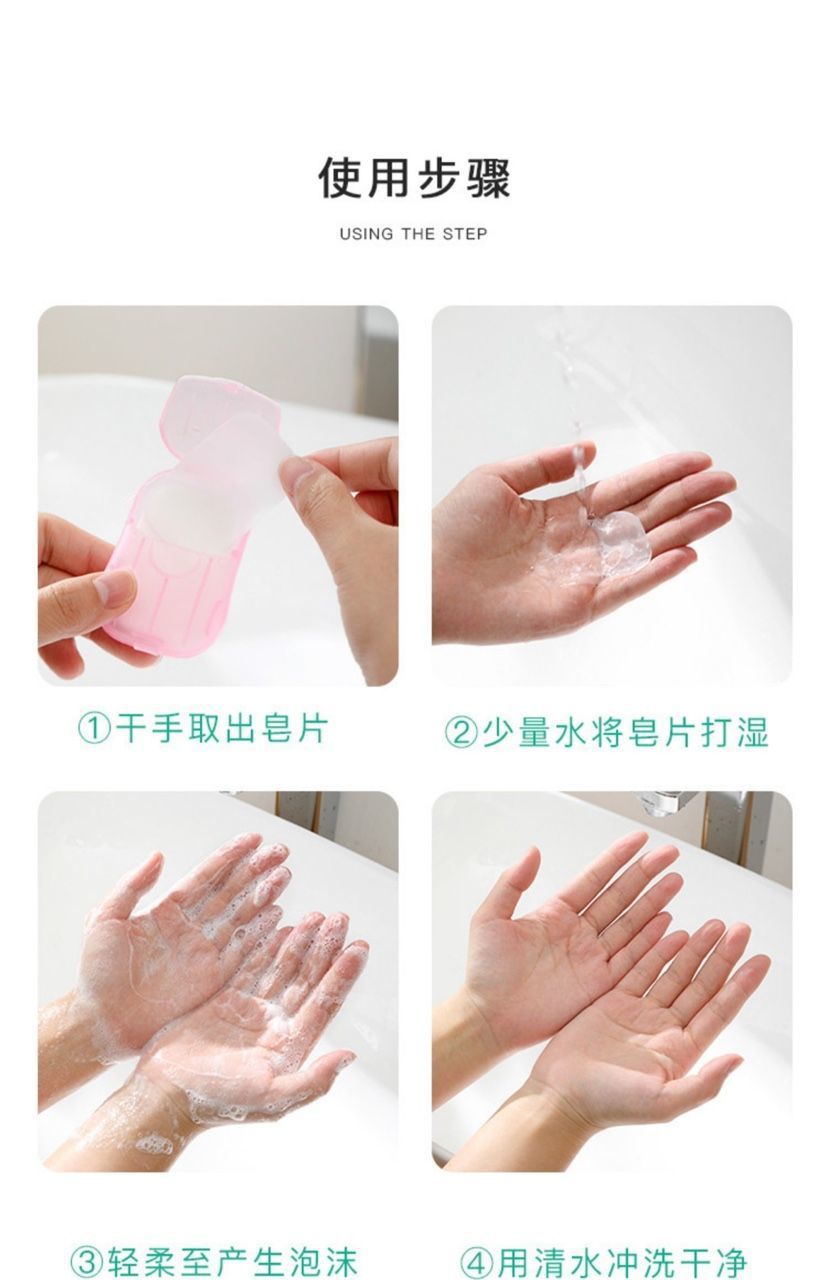 使用步骤

USING THE STEP

①干手取出皂片

②少量水将皂片打湿

③轻柔至产生泡沫

④用清水冲洗干净