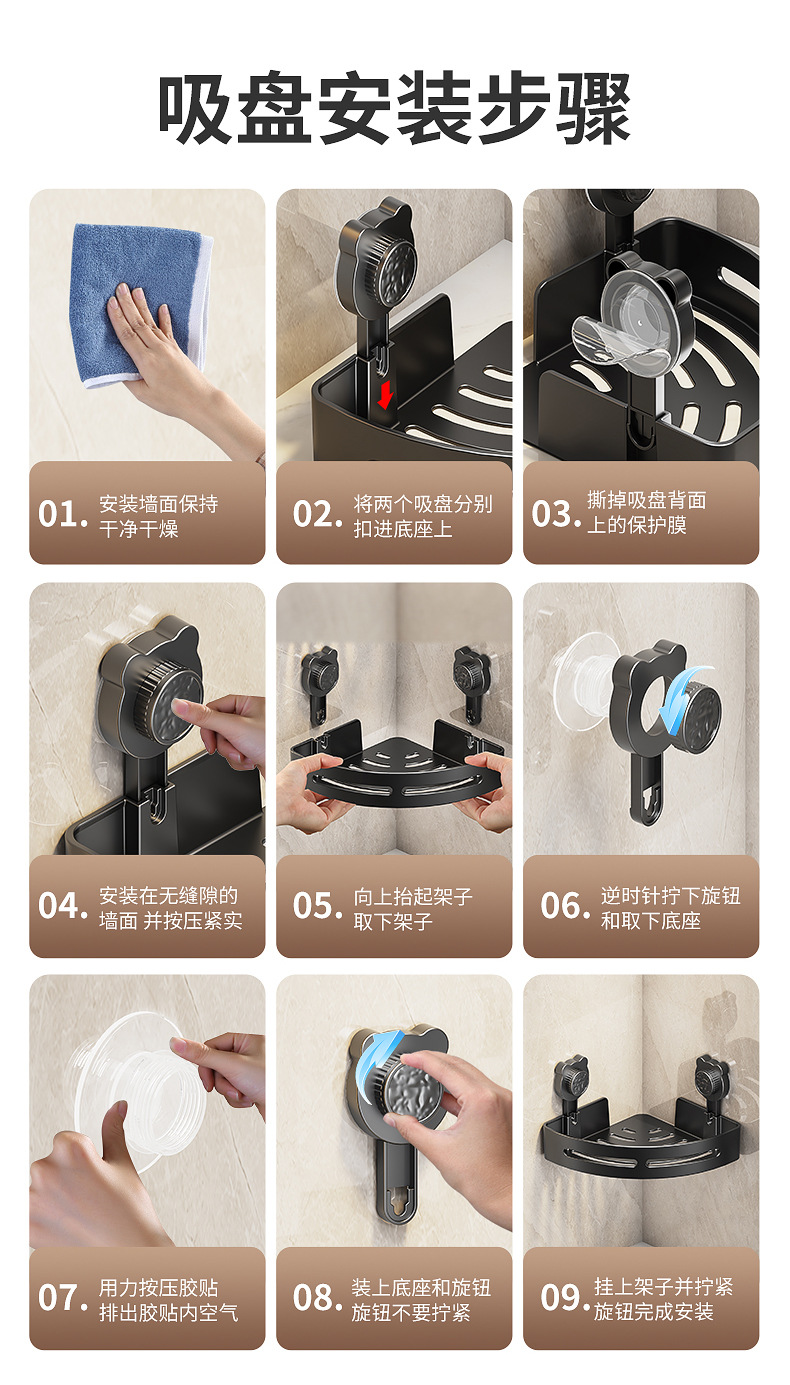 吸盘安装步骤

01. 安装墙面保持干净干燥

02. 将两个吸盘分别扣进底座上

03. 撕掉吸盘背面上的保护膜

04. 安装在无缝隙的墙面 并按压紧实

05. 向上抬起架子取下架子

06. 逆时针拧下旋钮和取下底座

07. 用力按压胶贴排出胶贴内空气

08. 装上底座和旋钮旋钮不要拧紧

09. 挂上架子并拧紧旋钮完成安装