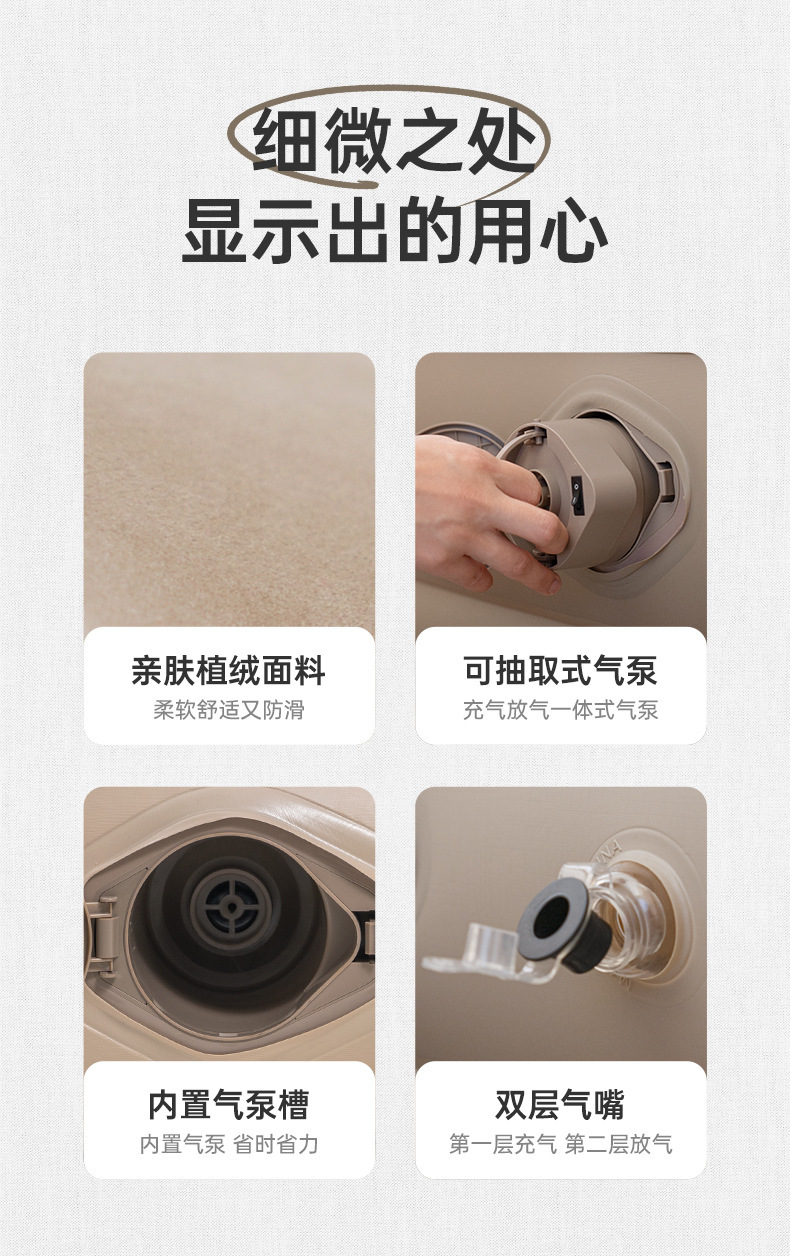 细微之处
显示出的用心

亲肤植绒面料
柔软舒适又防滑

可抽取式气泵
充气放气一体式气泵

内置气泵槽
内置气泵 省时省力

双层气嘴
第一层充气 第二层放气