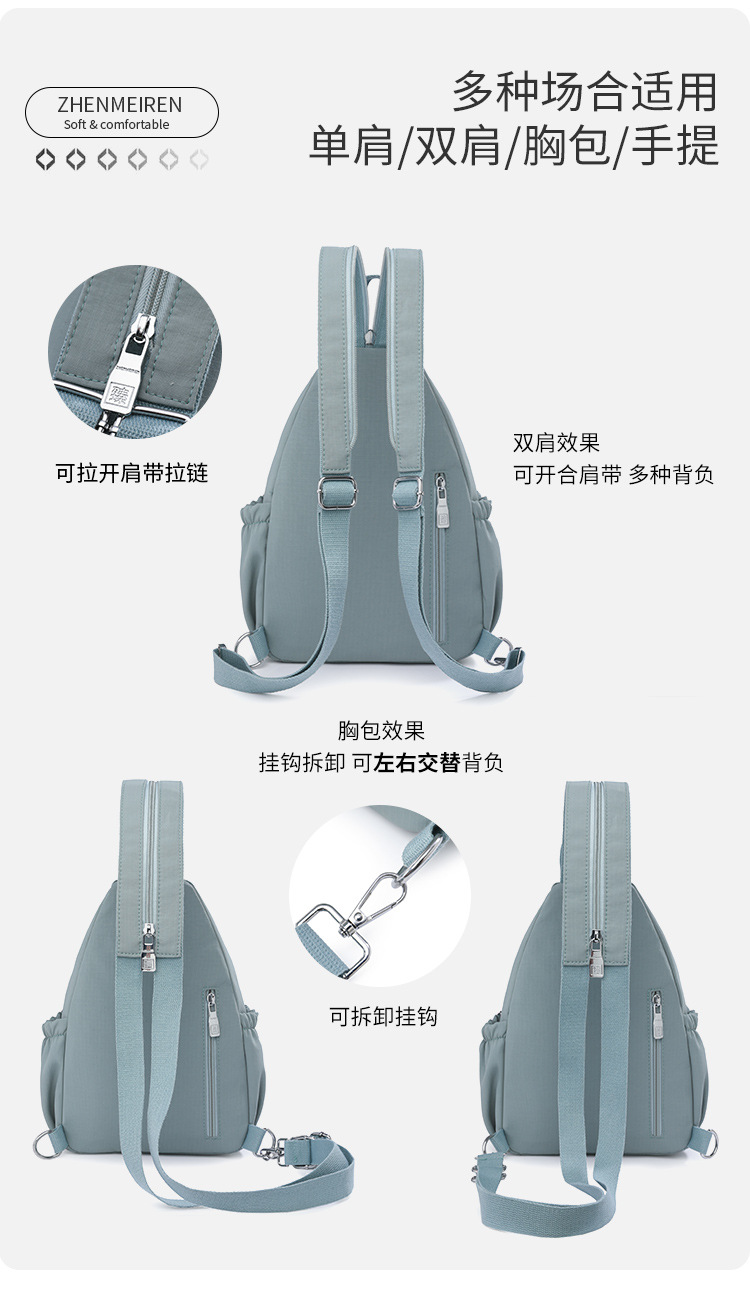 ZHENMEIREN
Soft & comfortable

多种场合适用
单肩/双肩/胸包/手提

可拉开肩带拉链

双肩效果
可开合肩带 多种背负

胸包效果
挂钩拆卸 可左右交替背负

可拆卸挂钩