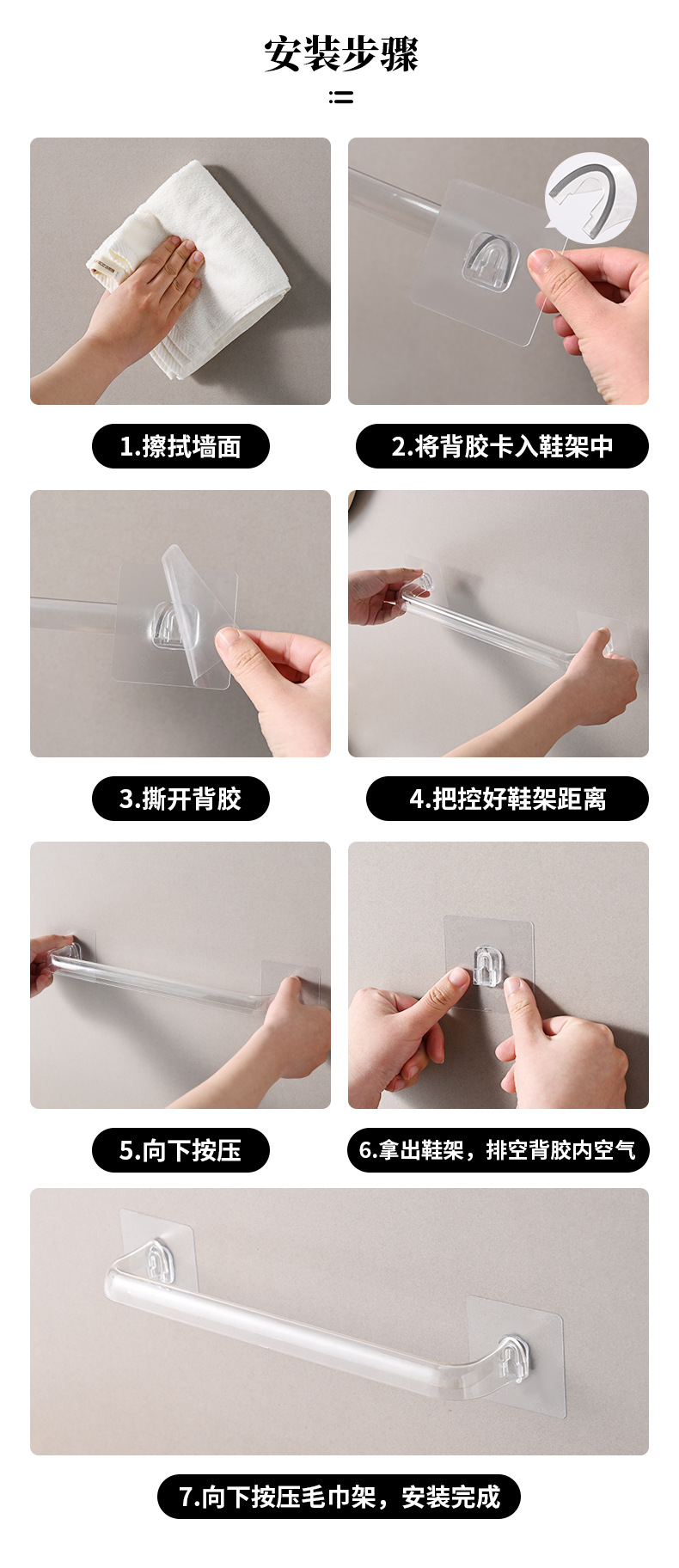 安装步骤

1.擦拭墙面

2.将背胶卡入鞋架中

3.撕开背胶

4.把控好鞋架距离

5.向下按压

6.拿出鞋架，排空背胶内空气

7.向下按压毛巾架，安装完成