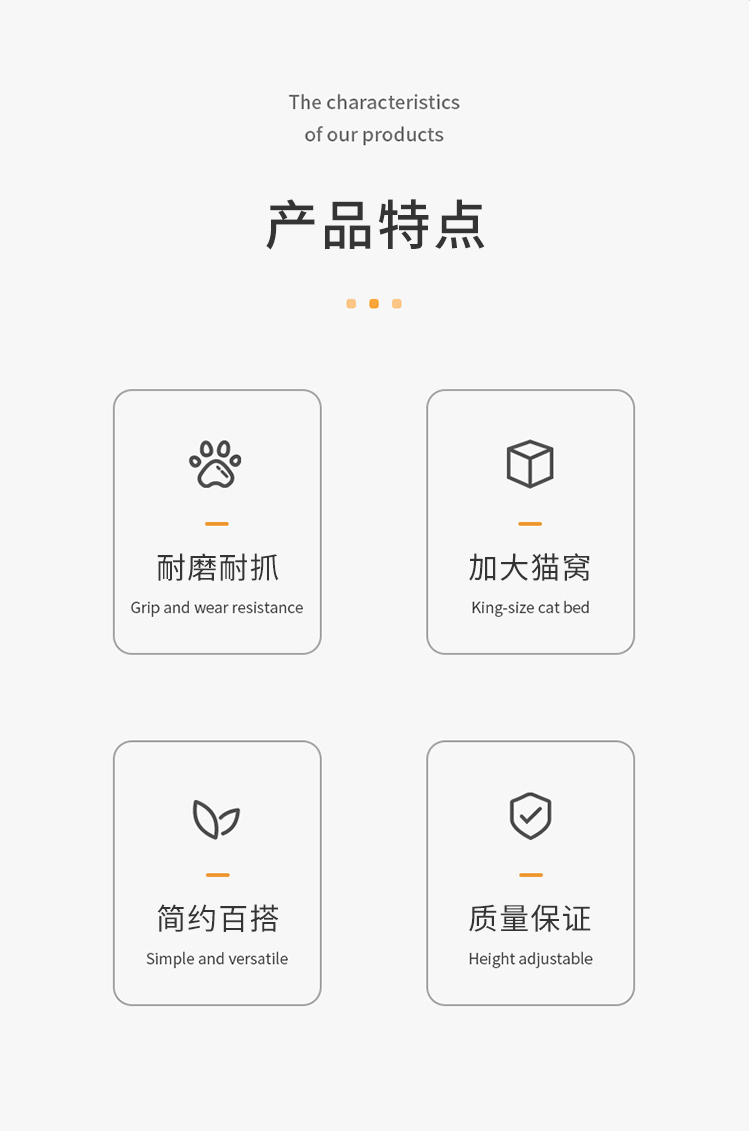 The characteristics
of our products

产品特点

耐磨耐抓
Grip and wear resistance

加大猫窝
King-size cat bed

简约百搭
Simple and versatile

质量保证
Height adjustable