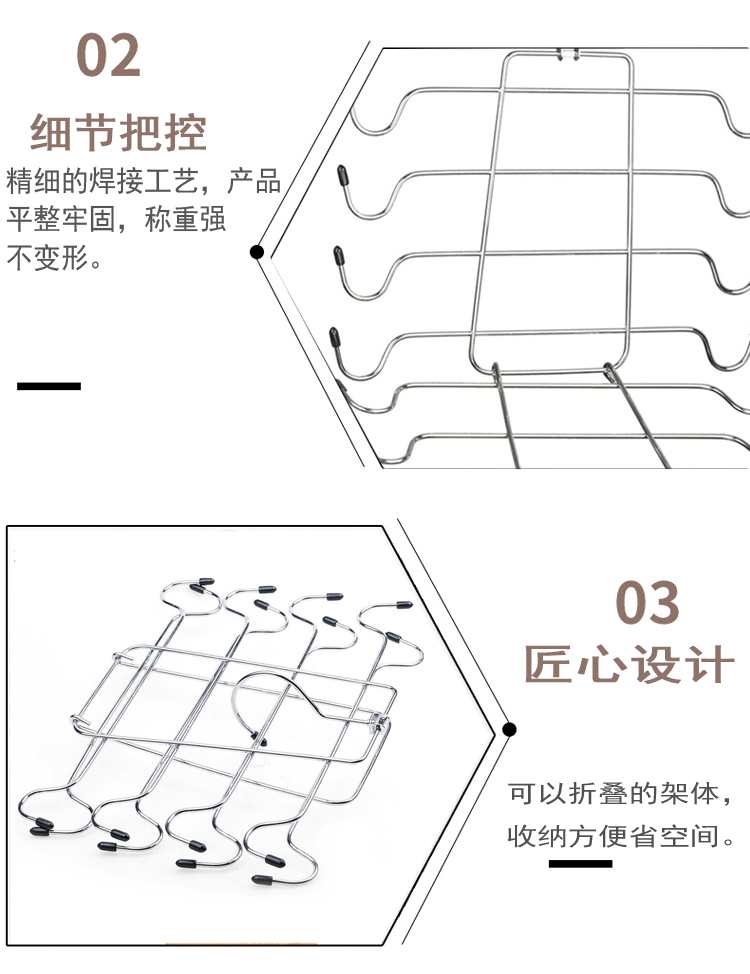 02
细节把控
精细的焊接工艺，产品平整牢固，称重强不变形。

03
匠心设计
可以折叠的架体，收纳方便省空间。