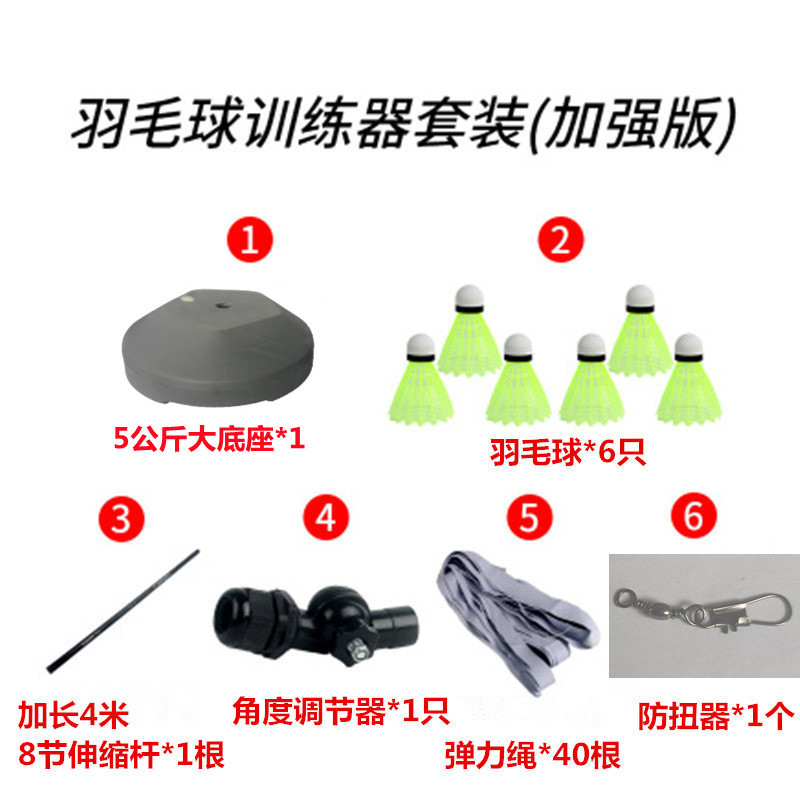 羽毛球训练器套装(加强版)

1

5公斤大底座*1

2

羽毛球*6只

3

加长4米
8节伸缩杆*1根

4

角度调节器*1只

5

弹力绳*40根

6

防扭器*1个