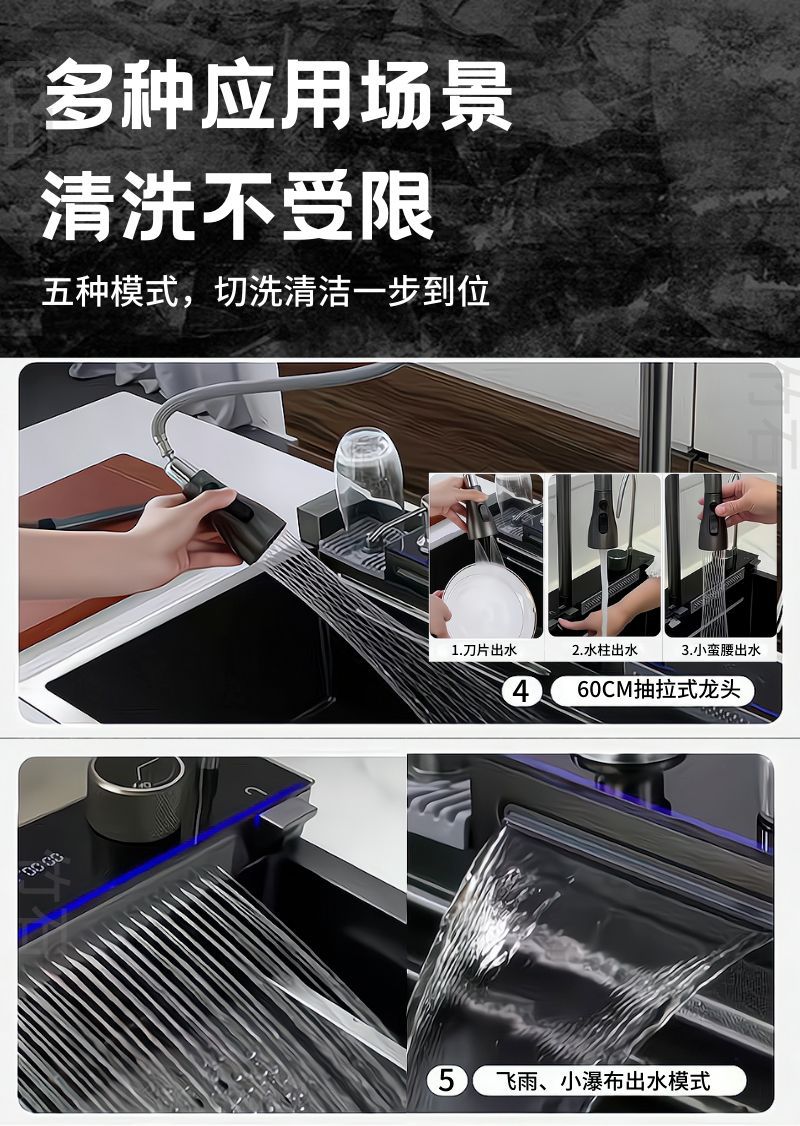 多种应用场景
清洗不受限

五种模式，切洗清洁一步到位

1.刀片出水
2.水柱出水
3.小蛮腰出水

4 60CM抽拉式龙头

5 飞雨、小瀑布出水模式