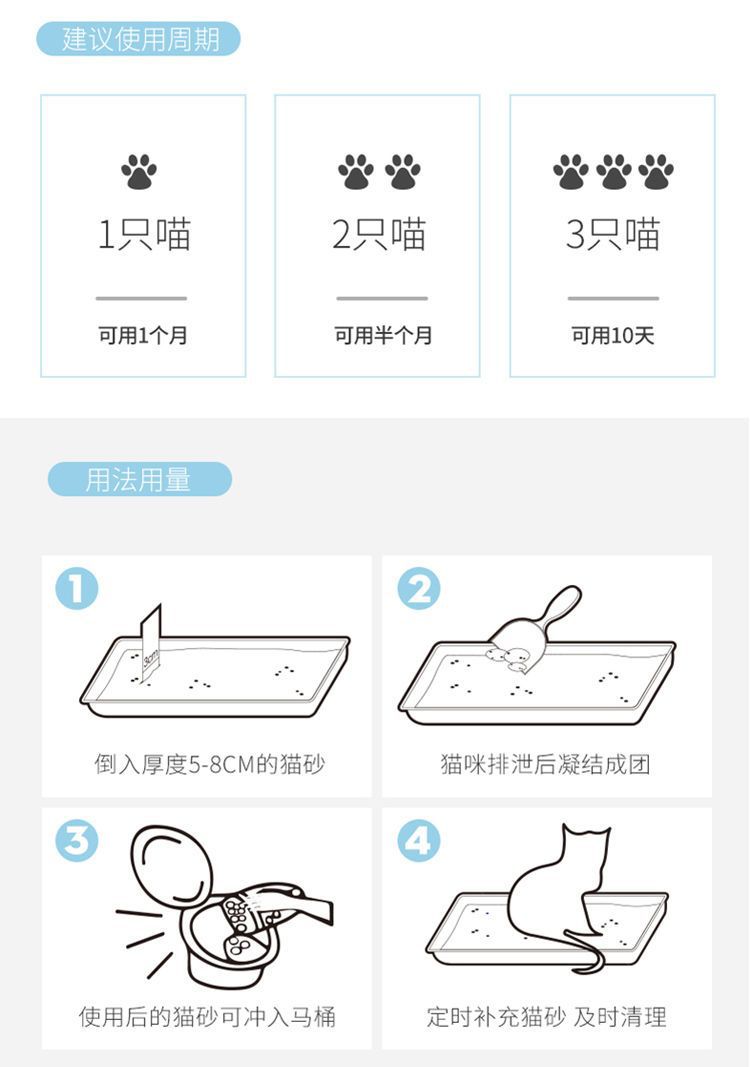 建议使用周期

1只喵
可用1个月

2只喵
可用半个月

3只喵
可用10天

用法用量

1
3cm
倒入厚度5-8CM的猫砂

2
猫咪排泄后凝结成团

3
使用后的猫砂可冲入马桶

4
定时补充猫砂 及时清理