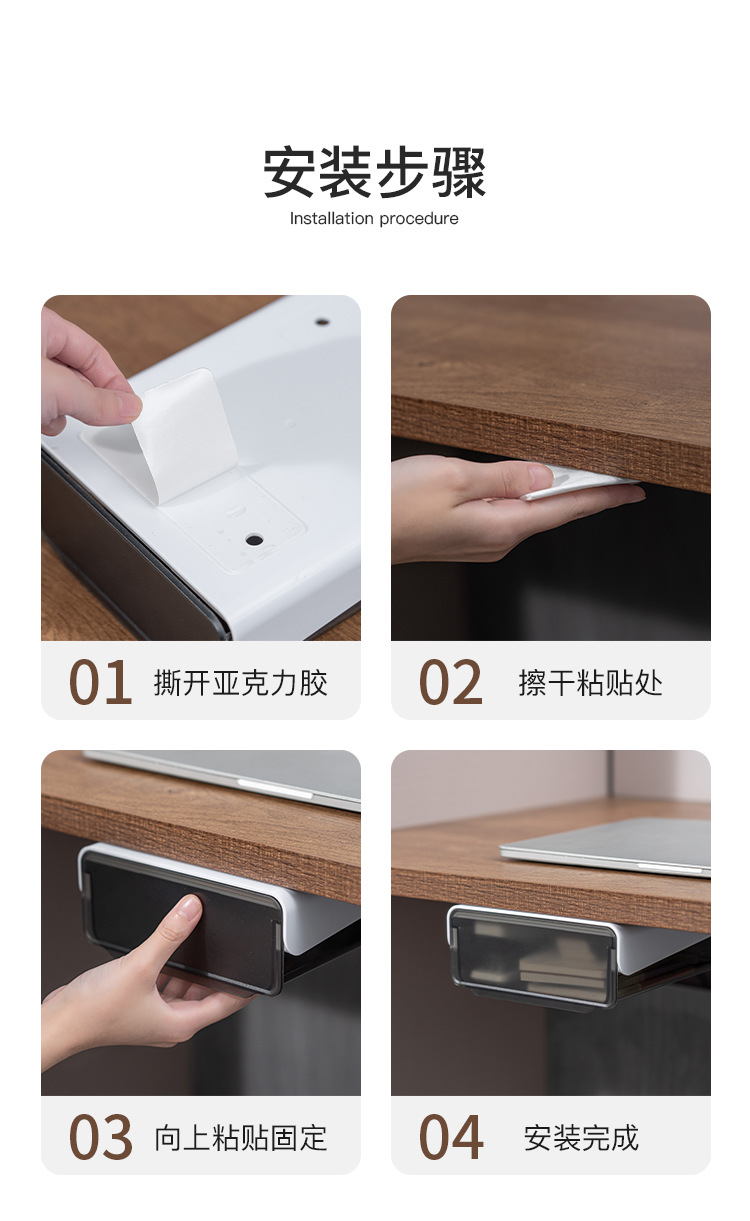 安装步骤
Installation procedure

01 撕开亚克力胶

02 擦干粘贴处

03 向上粘贴固定

04 安装完成