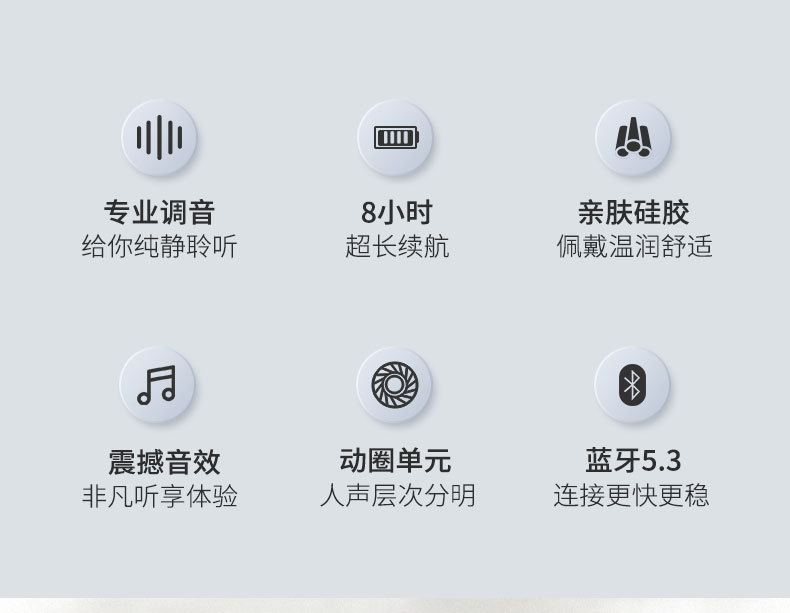 专业调音
给你纯静聆听

8小时
超长续航

亲肤硅胶
佩戴温润舒适

震撼音效
非凡听享体验

动圈单元
人声层次分明

蓝牙5.3
连接更快更稳