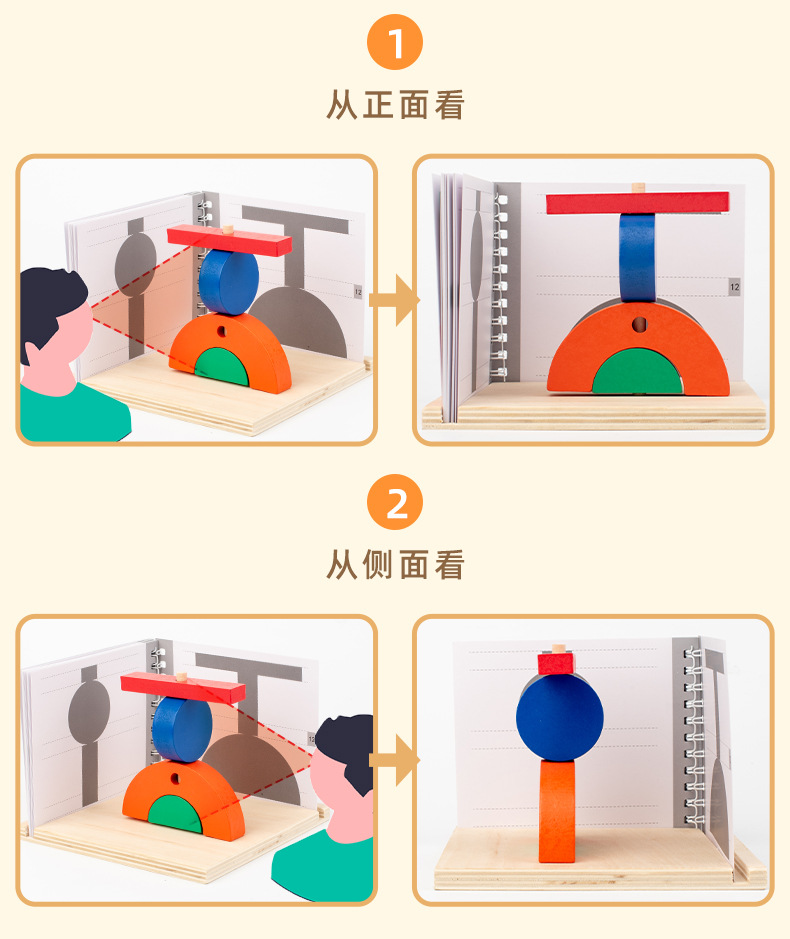 1

从正面看

12

12

2

从侧面看

12