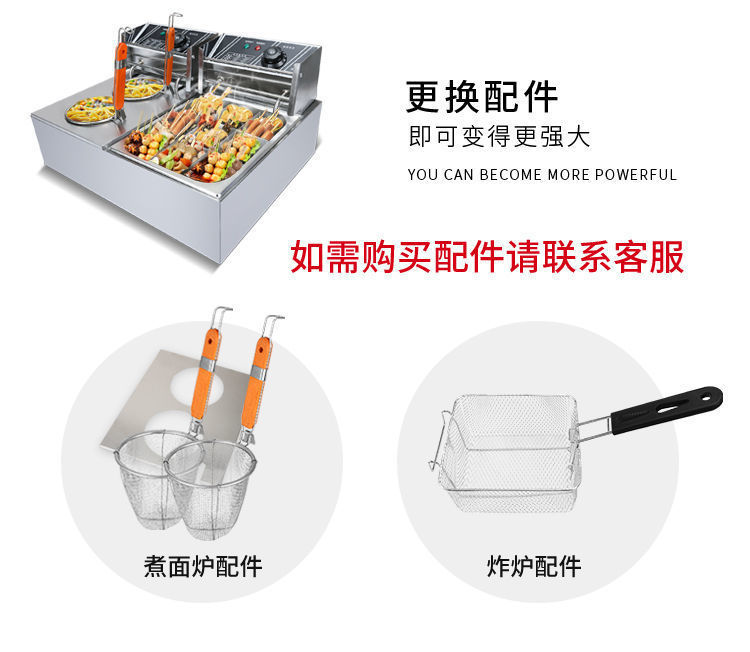 更换配件
即可变得更强大
YOU CAN BECOME MORE POWERFUL

如需购买配件请联系客服

煮面炉配件

炸炉配件