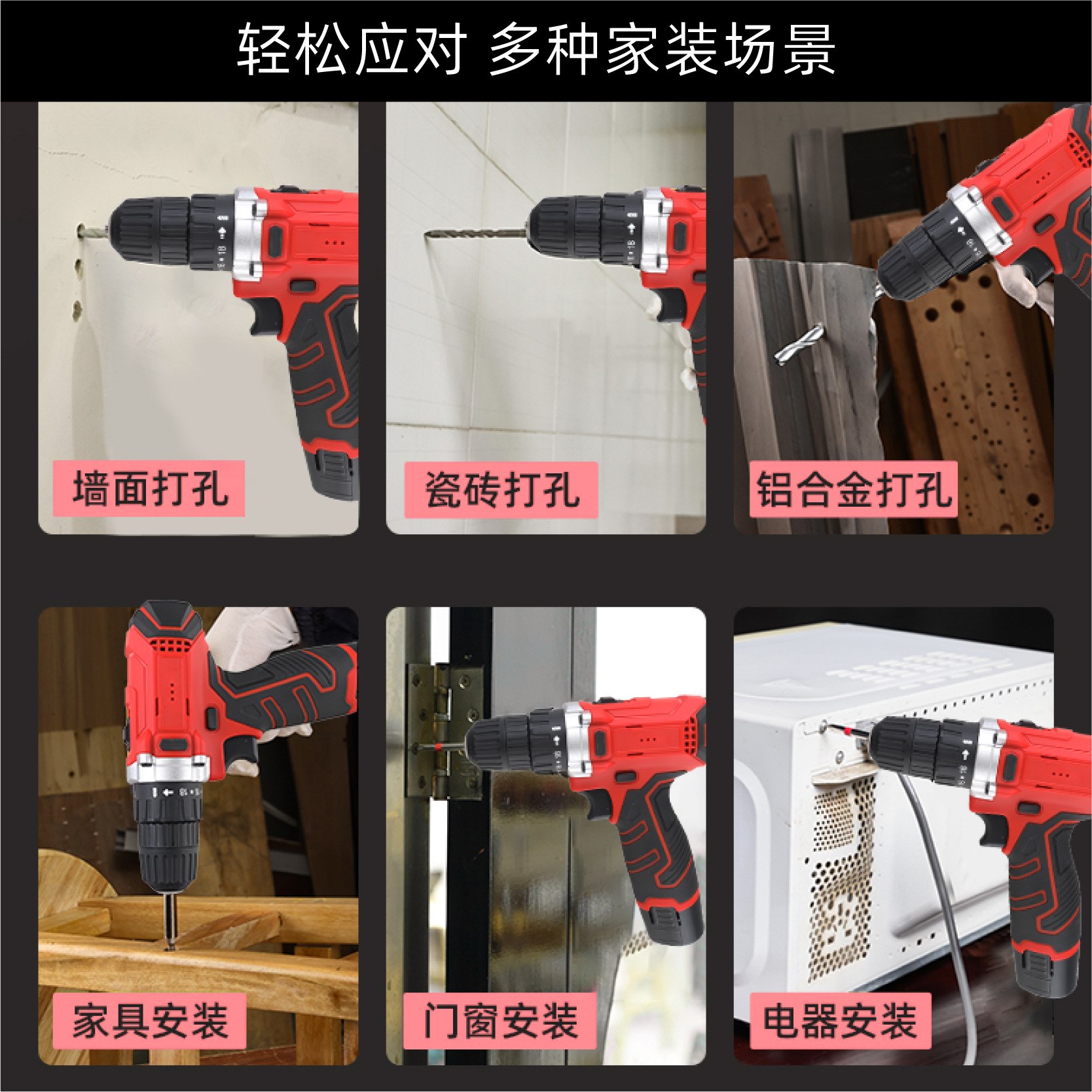 轻松应对 多种家装场景

墙面打孔

瓷砖打孔

铝合金打孔

家具安装

门窗安装

电器安装