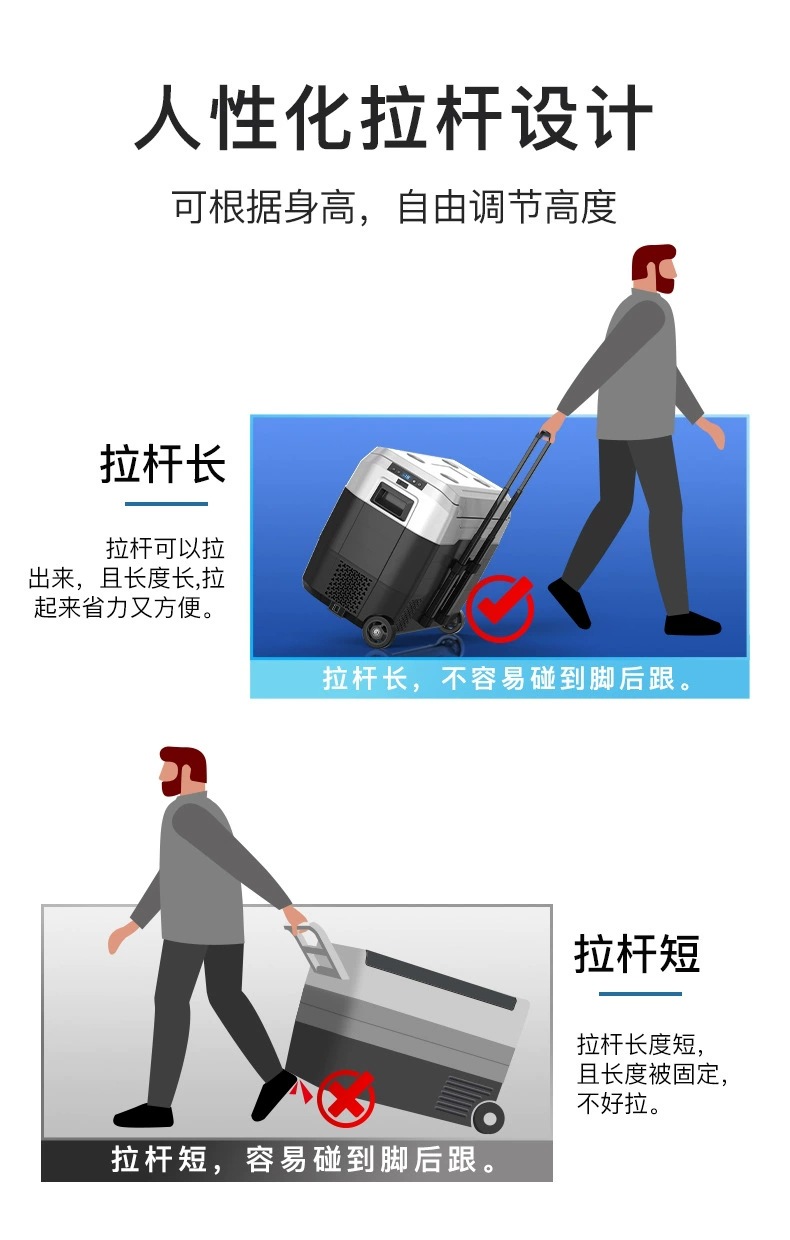 人性化拉杆设计

可根据身高，自由调节高度

拉杆长

拉杆可以拉出来，且长度长,拉起来省力又方便。

拉杆长，不容易碰到脚后跟。

拉杆短

拉杆长度短，且长度被固定，不好拉。

拉杆短，容易碰到脚后跟。