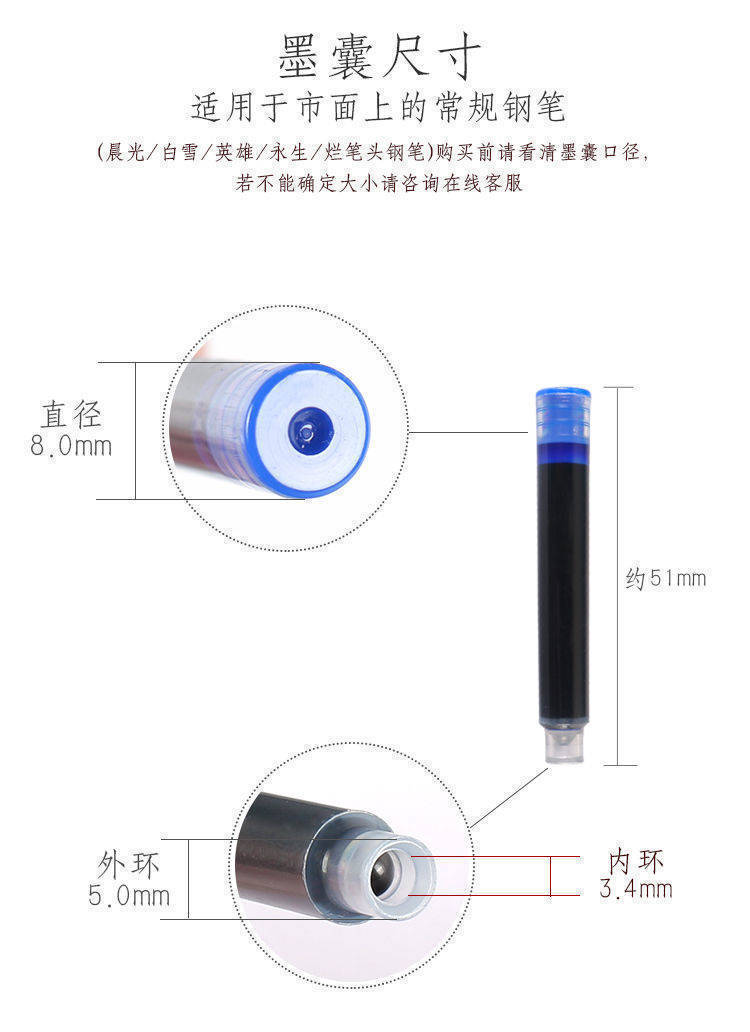 墨囊尺寸
适用于市面上的常规钢笔

(晨光/白雪/英雄/永生/烂笔头钢笔)购买前请看清墨囊口径,
若不能确定大小请咨询在线客服

直径
8.0mm

约51mm

外环
5.0mm

内环
3.4mm