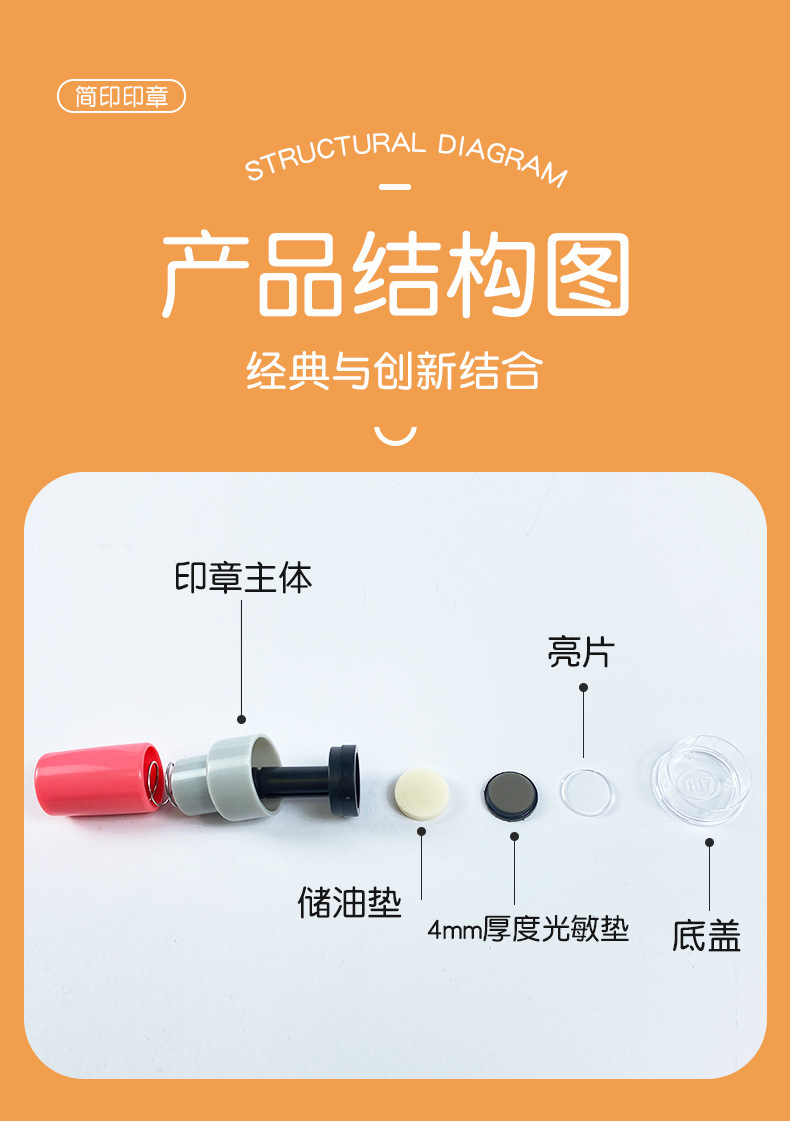 简印印章

STRUCTURAL DIAGRAM

产品结构图

经典与创新结合

印章主体

亮片

储油垫

4mm厚度光敏垫

底盖