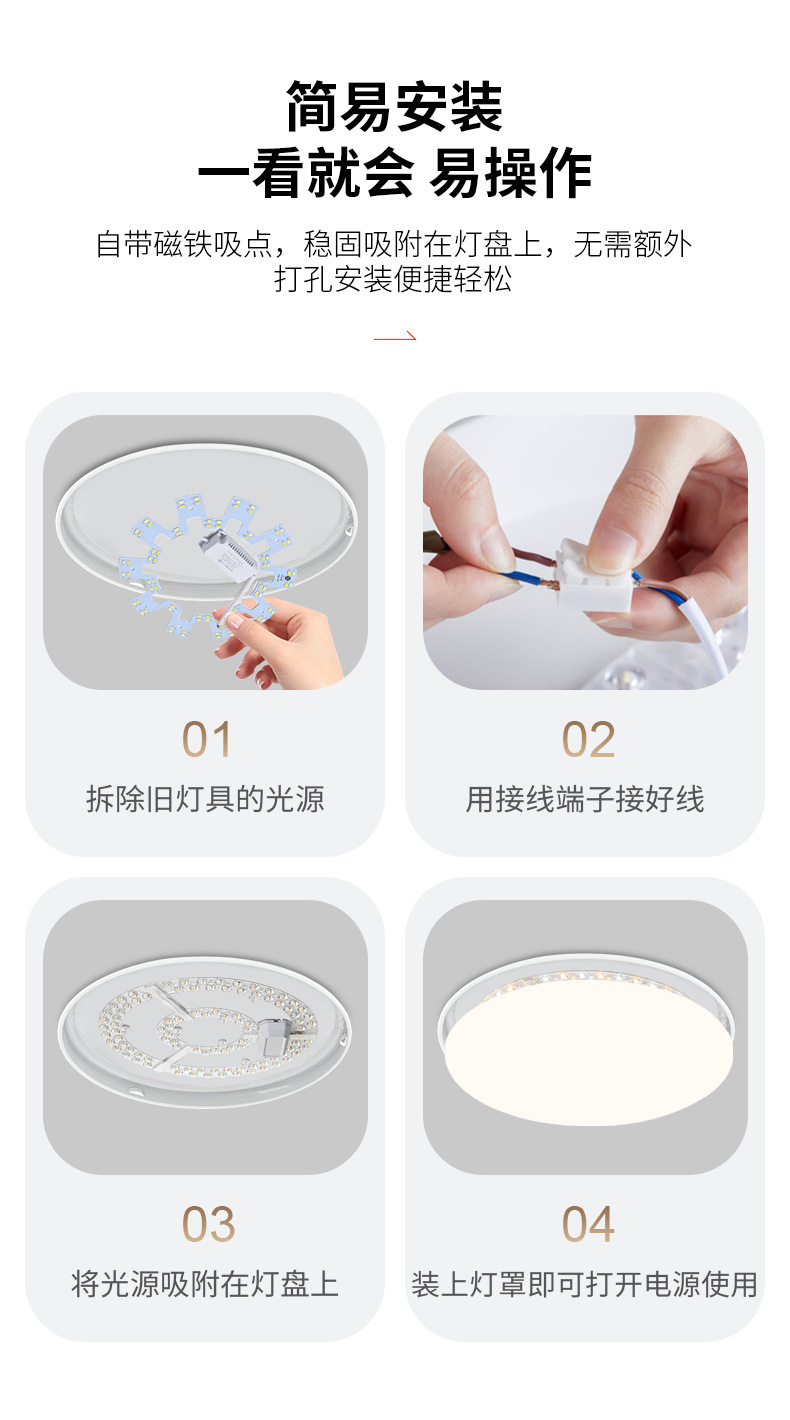 简易安装
一看就会 易操作

自带磁铁吸点，稳固吸附在灯盘上，无需额外打孔安装便捷轻松

01
拆除旧灯具的光源

02
用接线端子接好线

03
将光源吸附在灯盘上

04
装上灯罩即可打开电源使用