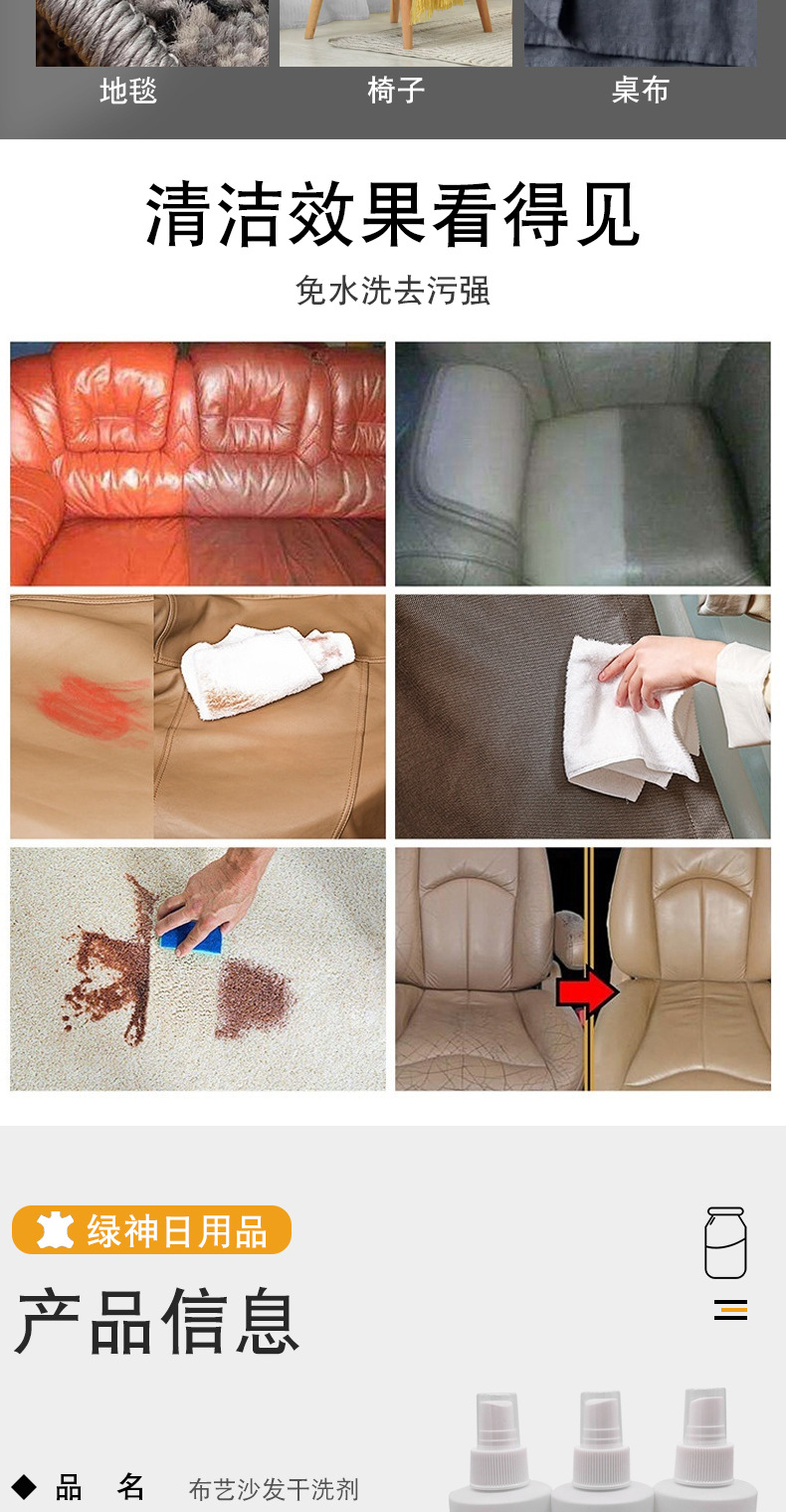 地毯 椅子 桌布

清洁效果看得见

免水洗去污强

绿神日用品

产品信息

◆ 品 名 布艺沙发干洗剂