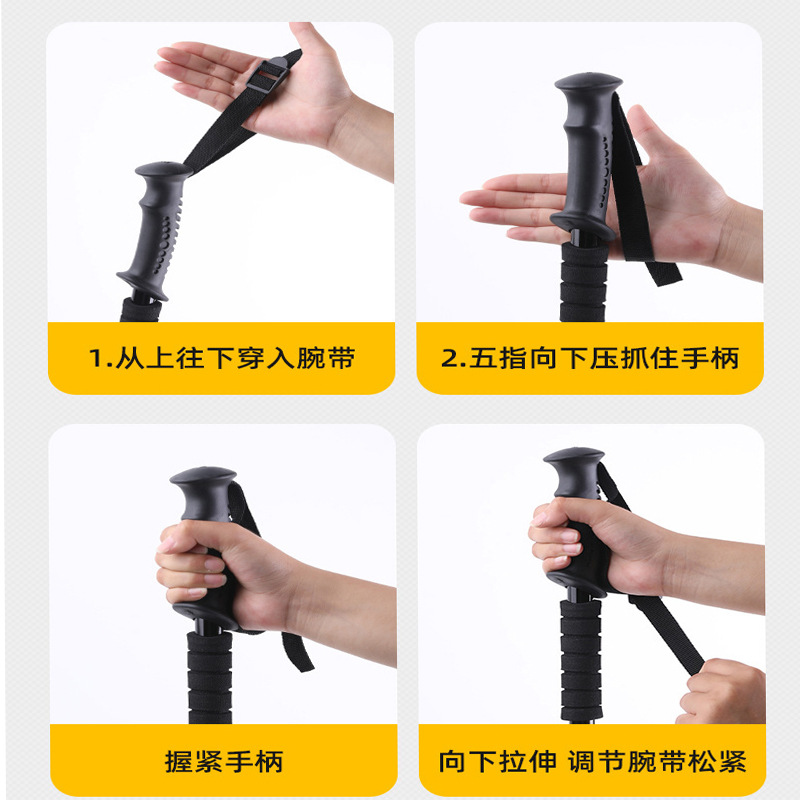 1.从上往下穿入腕带

2.五指向下压抓住手柄

握紧手柄

向下拉伸 调节腕带松紧