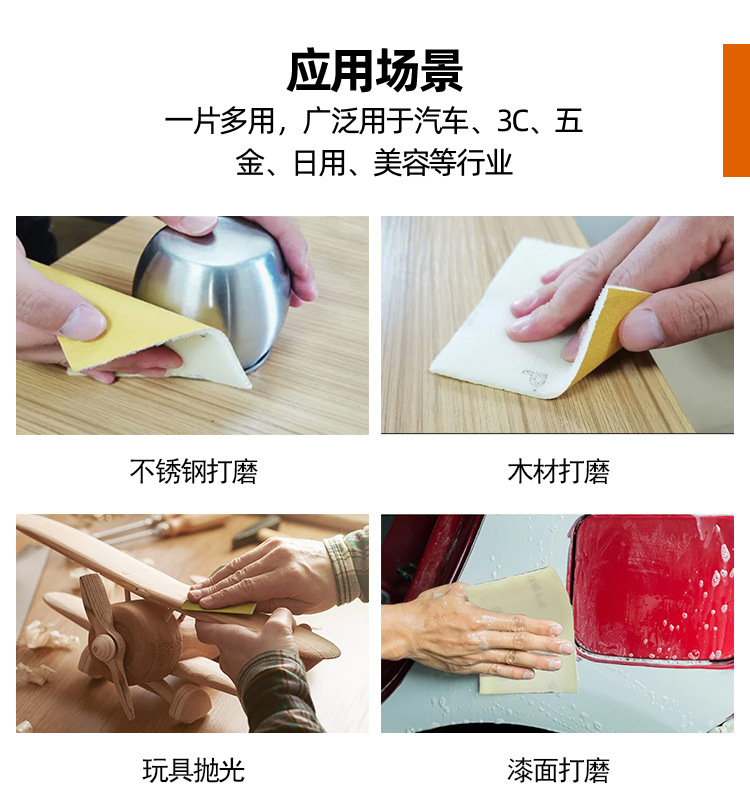 应用场景

一片多用，广泛用于汽车、3C、五金、日用、美容等行业

不锈钢打磨

木材打磨

玩具抛光

漆面打磨