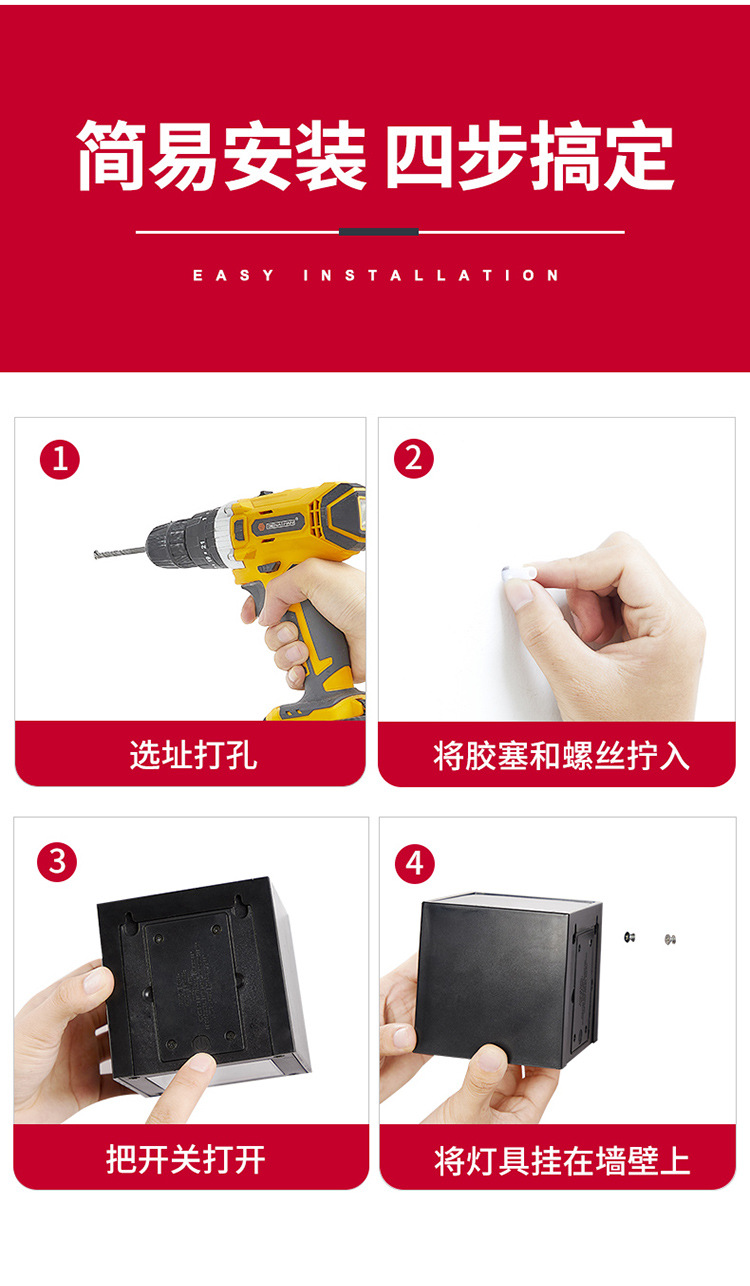 简易安装 四步搞定

EASY INSTALLATION

1

选址打孔

2

将胶塞和螺丝拧入

3

把开关打开

4

将灯具挂在墙壁上