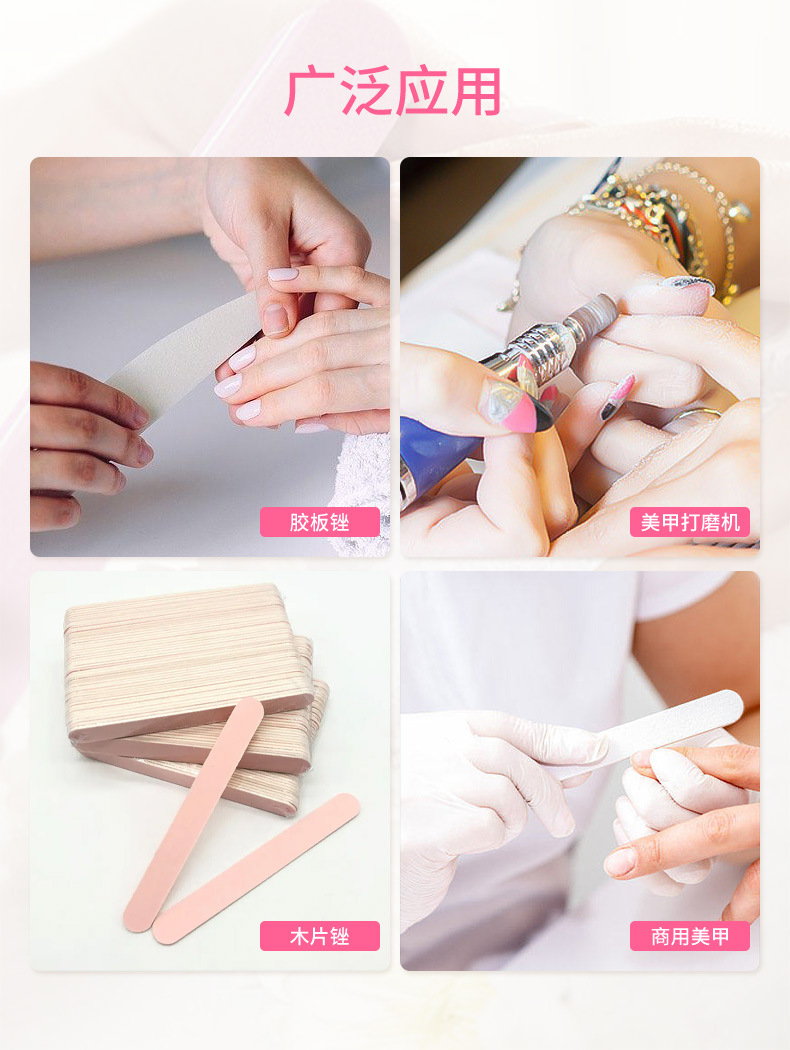 广泛应用

胶板锉

美甲打磨机

木片锉

商用美甲