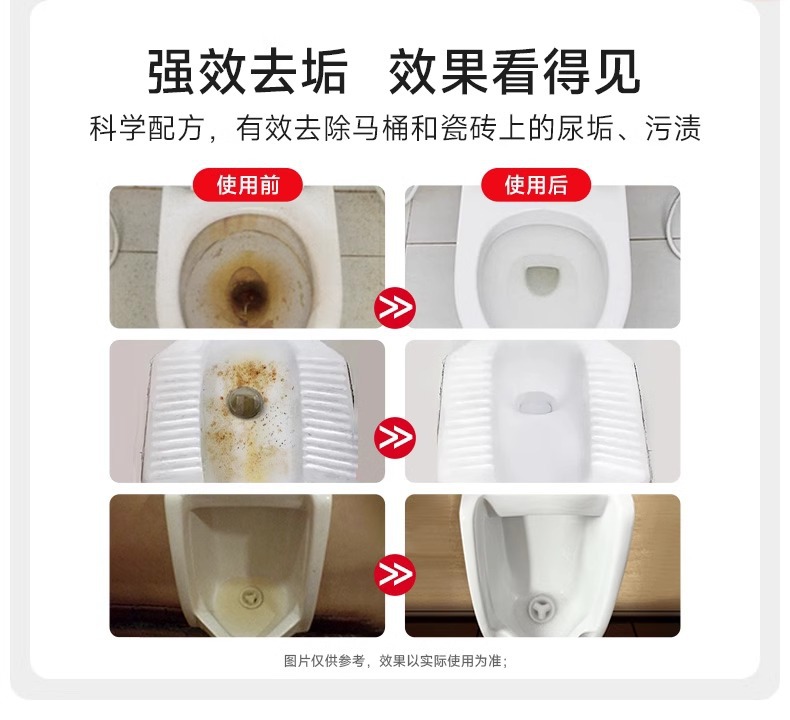 强效去垢 效果看得见

科学配方，有效去除马桶和瓷砖上的尿垢、污渍

使用前

使用后

图片仅供参考，效果以实际使用为准；