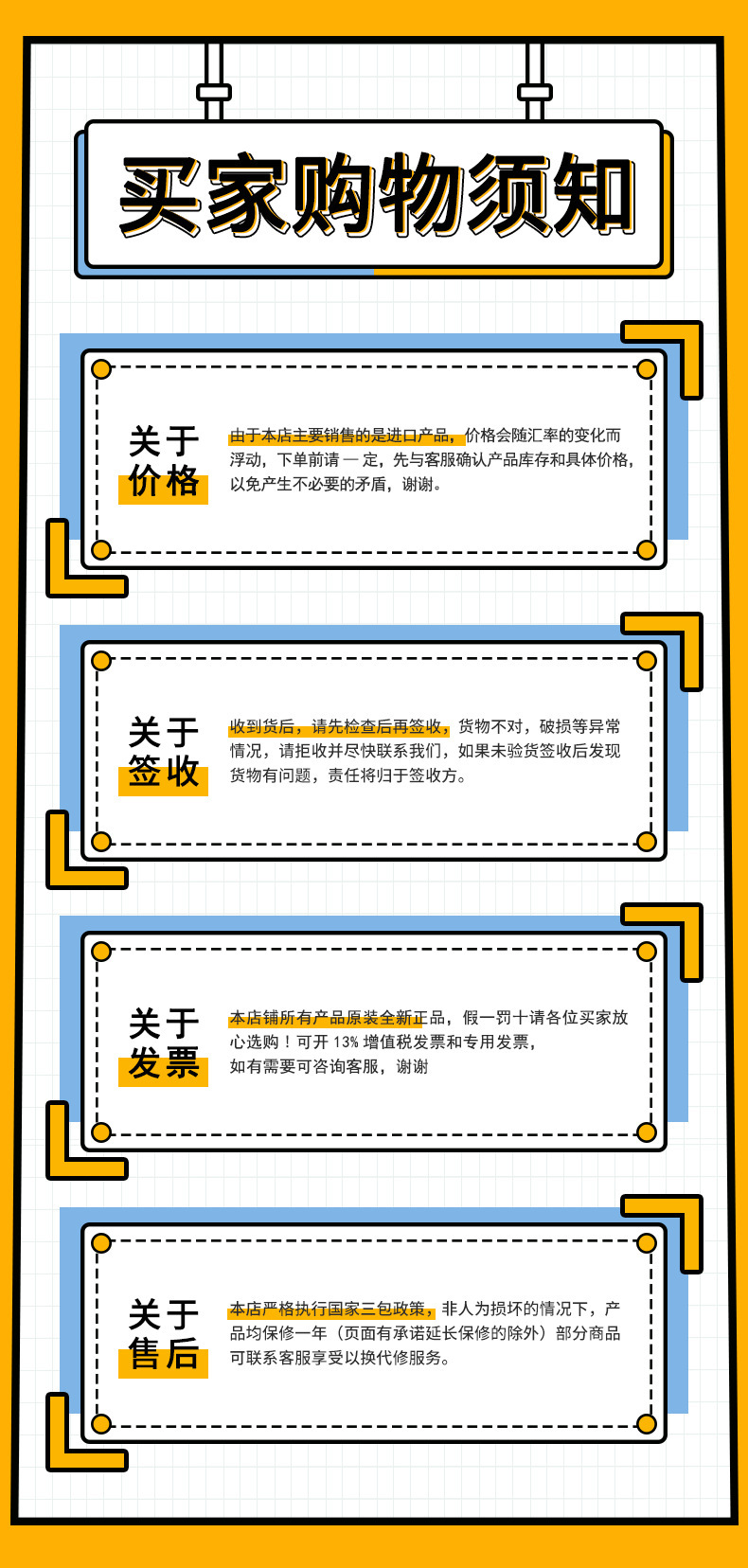 买家购物须知

关于
价格

由于本店主要销售的是进口产品，价格会随汇率的变化而浮动，下单前请一定，先与客服确认产品库存和具体价格，以免产生不必要的矛盾，谢谢。

关于
签收

收到货后，请先检查后再签收，货物不对，破损等异常情况，请拒收并尽快联系我们，如果未验货签收后发现货物有问题，责任将归于签收方。

关于
发票

本店铺所有产品原装全新正品，假一罚十请各位买家放心选购！可开13%增值税发票和专用发票，如有需要可咨询客服，谢谢

关于
售后

本店严格执行国家三包政策，非人为损坏的情况下，产品均保修一年（页面有承诺延长保修的除外）部分商品可联系客服享受以换代修服务。