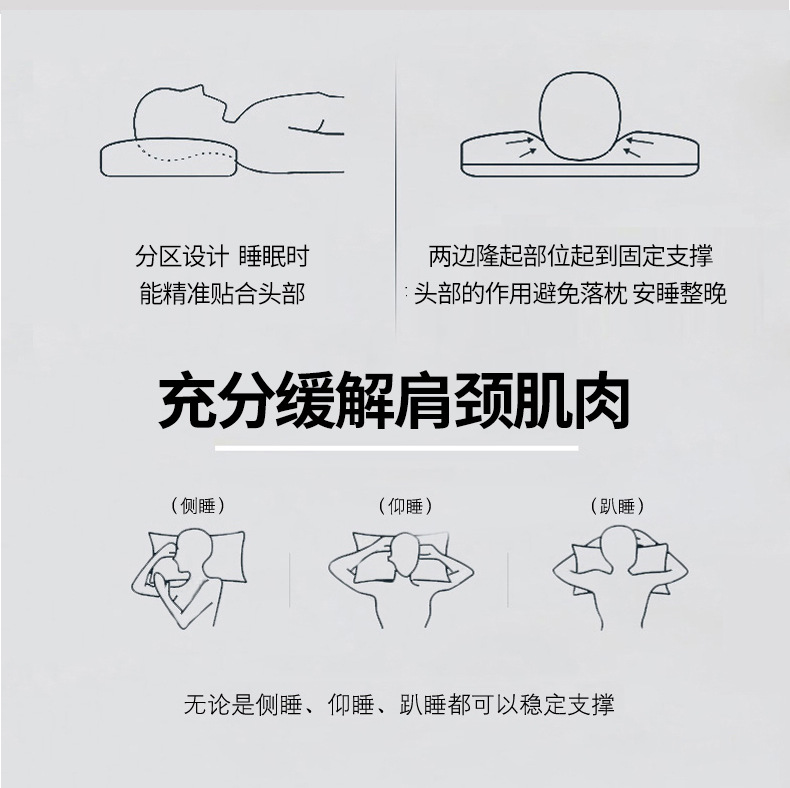 分区设计 睡眠时
能精准贴合头部

两边隆起部位起到固定支撑
头部的作用避免落枕 安睡整晚

充分缓解肩颈肌肉

（侧睡）

（仰睡）

（趴睡）

无论是侧睡、仰睡、趴睡都可以稳定支撑