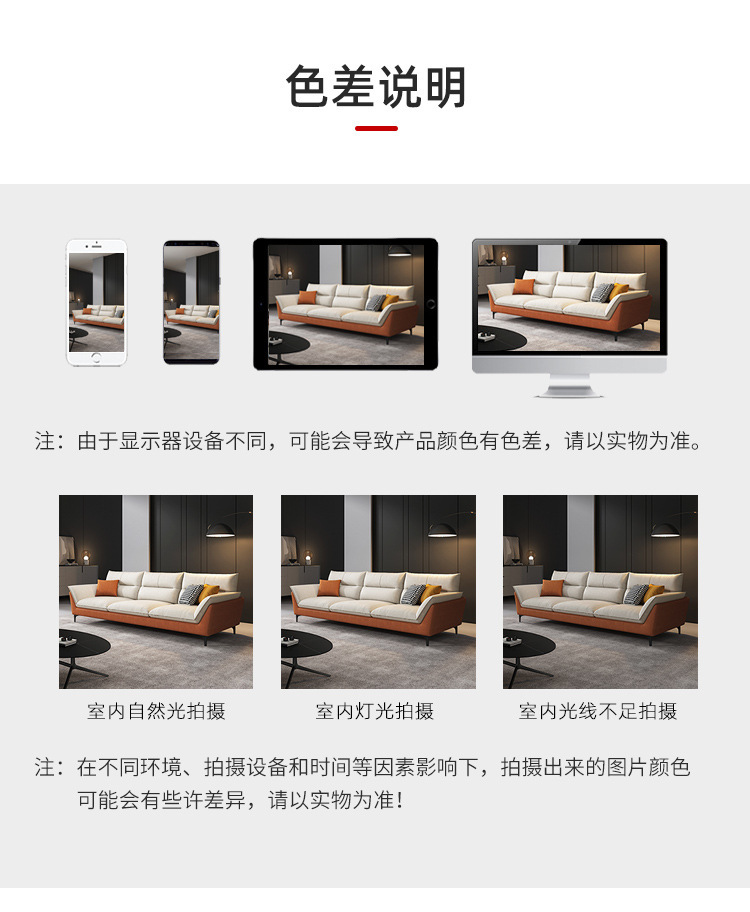 色差说明

注：由于显示器设备不同，可能会导致产品颜色有色差，请以实物为准。

室内自然光拍摄

室内灯光拍摄

室内光线不足拍摄

注：在不同环境、拍摄设备和时间等因素影响下，拍摄出来的图片颜色可能会有些许差异，请以实物为准！