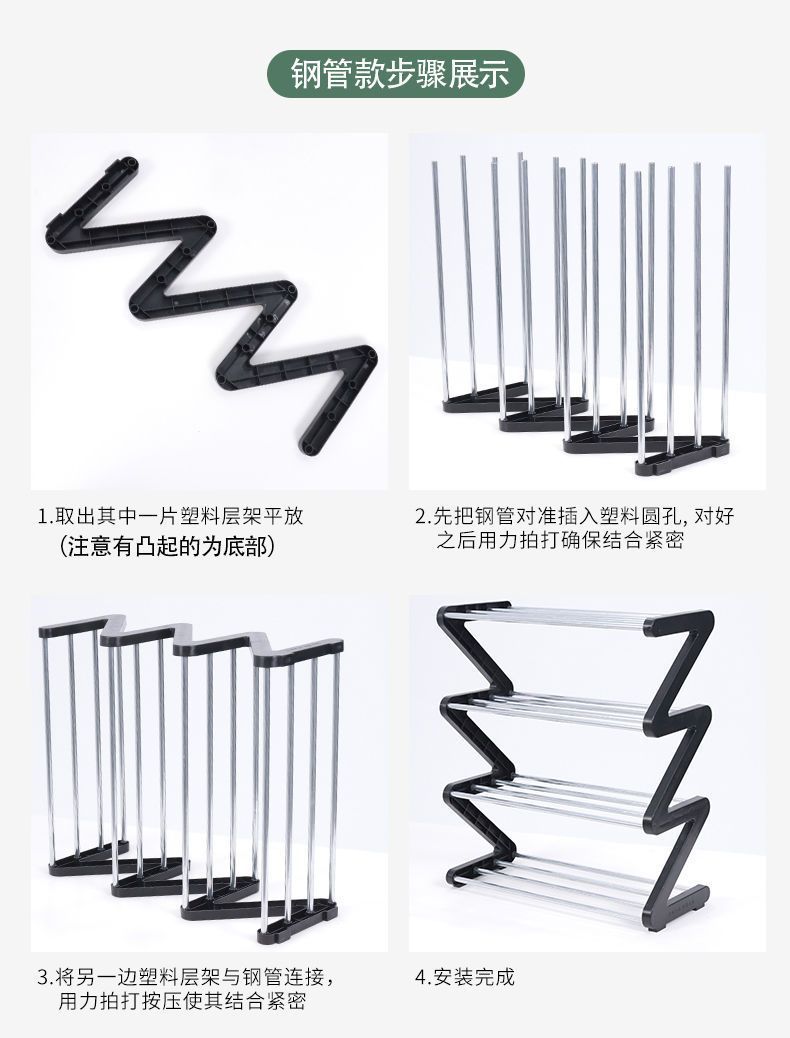 钢管款步骤展示

1.取出其中一片塑料层架平放
(注意有凸起的为底部)

2.先把钢管对准插入塑料圆孔, 对好之后用力拍打确保结合紧密

3.将另一边塑料层架与钢管连接，用力拍打按压使其结合紧密

4.安装完成