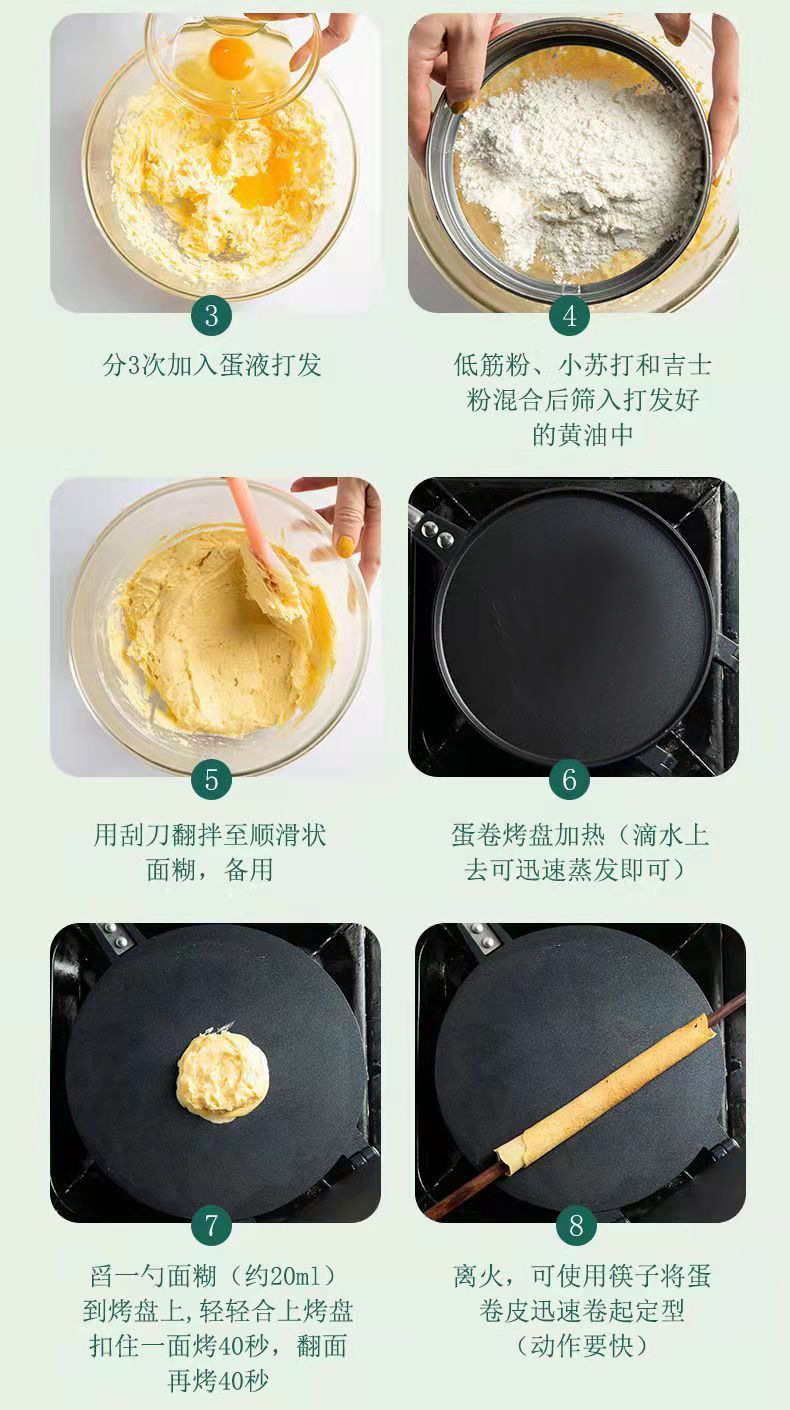 3

分3次加入蛋液打发

4

低筋粉、小苏打和吉士粉混合后筛入打发好的黄油中

5

用刮刀翻拌至顺滑状面糊，备用

6

蛋卷烤盘加热（滴水上去可迅速蒸发即可）

7

舀一勺面糊（约20ml）到烤盘上，轻轻合上烤盘扣住一面烤40秒，翻面再烤40秒

8

离火，可使用筷子将蛋卷皮迅速卷起定型（动作要快）