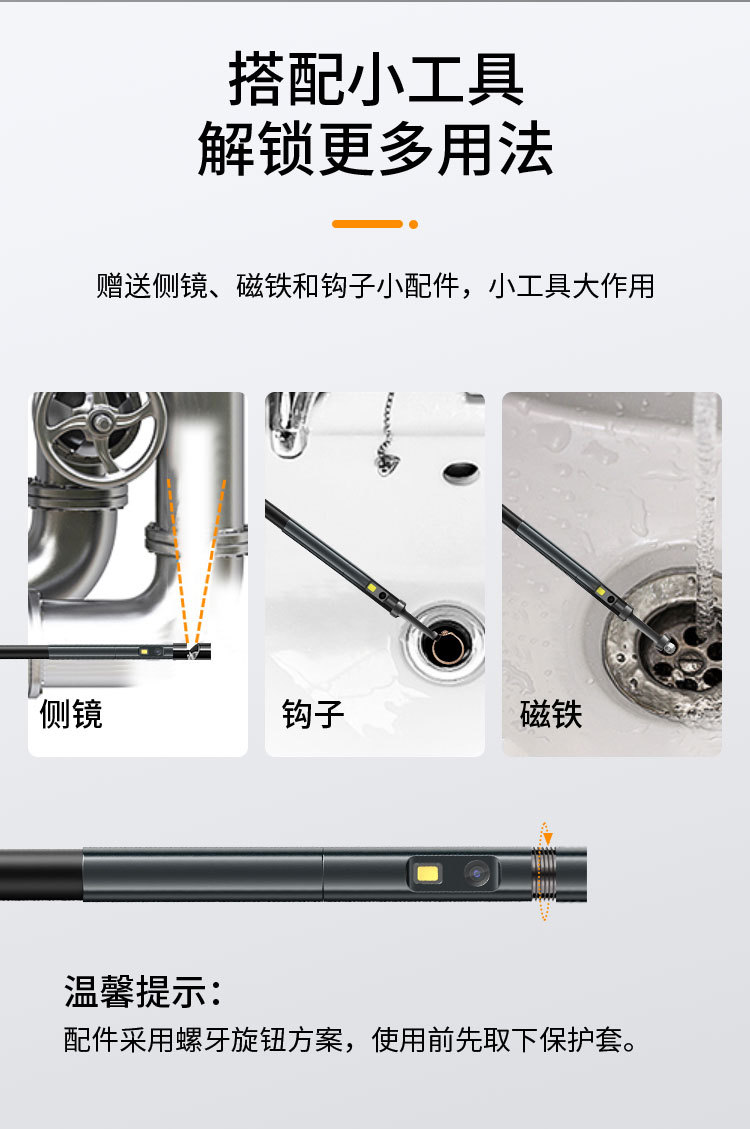 搭配小工具
解锁更多用法

赠送侧镜、磁铁和钩子小配件，小工具大作用

侧镜

钩子

磁铁

温馨提示：
配件采用螺牙旋钮方案，使用前先取下保护套。