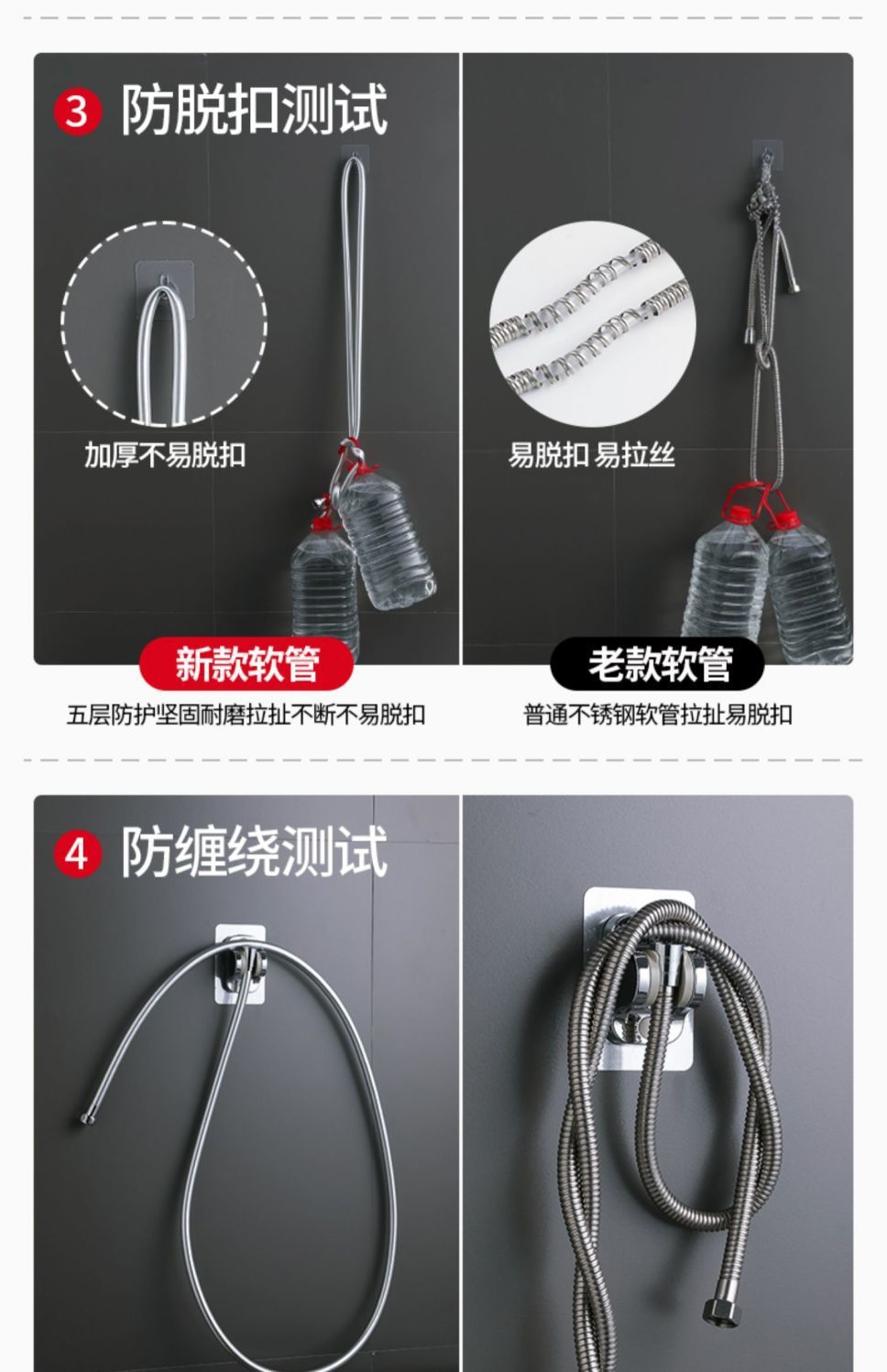 3 防脱扣测试

加厚不易脱扣

易脱扣 易拉丝

新款软管

五层防护坚固耐磨拉扯不断不易脱扣

老款软管

普通不锈钢软管拉扯易脱扣

4 防缠绕测试