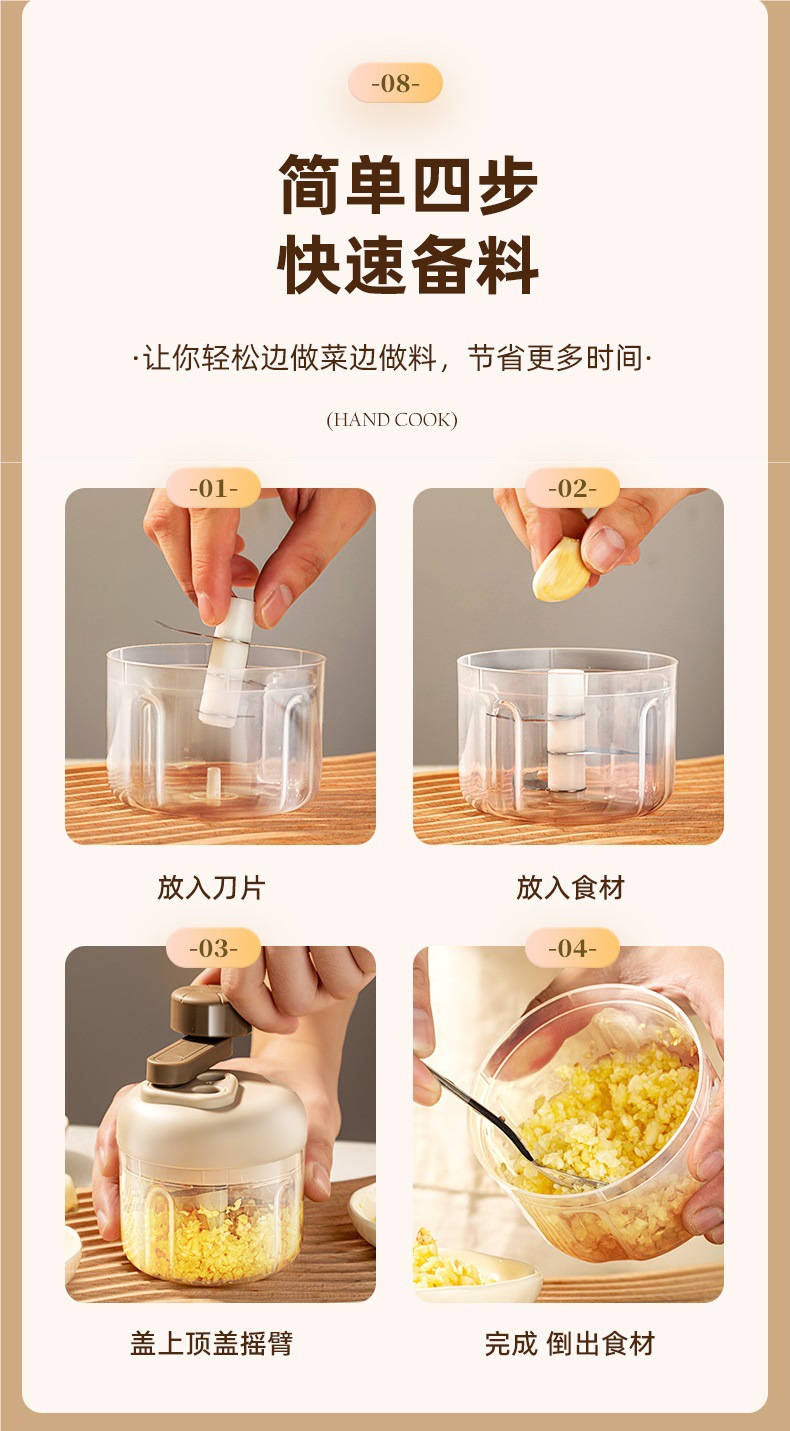 -08-

简单四步
快速备料

·让你轻松边做菜边做料，节省更多时间·

(HAND COOK)

-01-

放入刀片

-02-

放入食材

-03-

盖上顶盖摇臂

-04-

完成 倒出食材