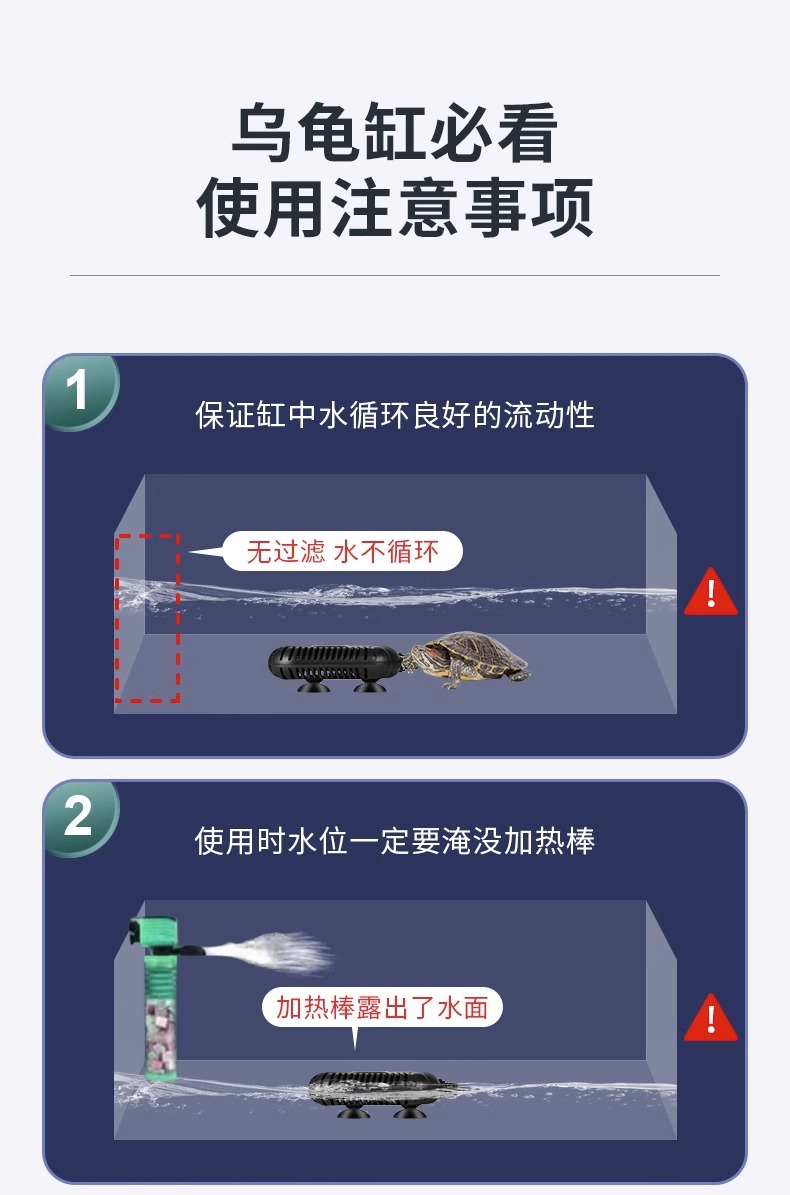 乌龟缸必看
使用注意事项

1
保证缸中水循环良好的流动性

无过滤 水不循环

!

2
使用时水位一定要淹没加热棒

加热棒露出了水面

!