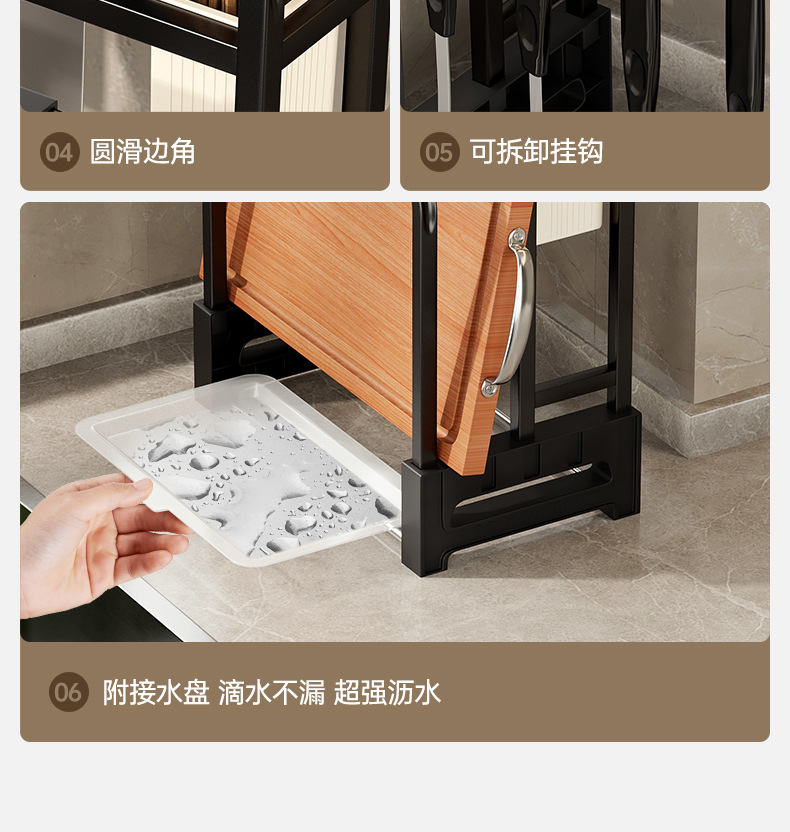 04 圆滑边角

05 可拆卸挂钩

06 附接水盘 滴水不漏 超强沥水