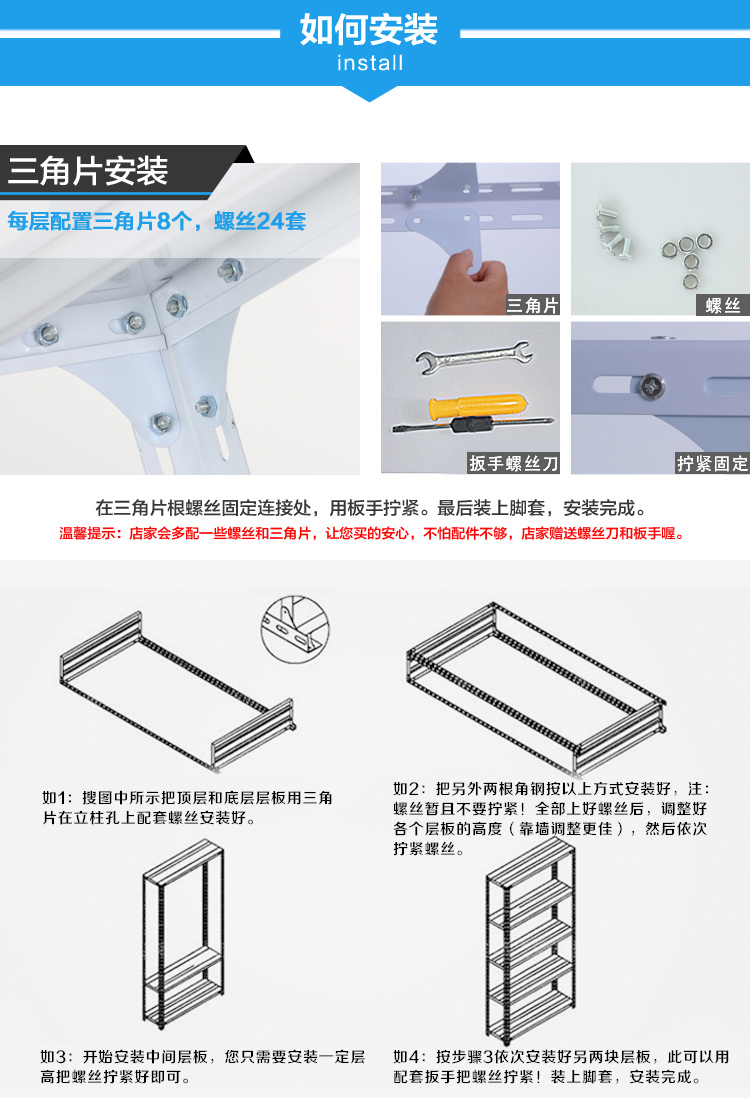 如何安装
install

三角片安装
每层配置三角片8个，螺丝24套

三角片
螺丝
扳手螺丝刀
拧紧固定

在三角片根螺丝固定连接处，用板手拧紧。最后装上脚套，安装完成。
温馨提示：店家会多配一些螺丝和三角片，让您买的安心，不怕配件不够，店家赠送螺丝刀和板手喔。

如1：搜图中所示把顶层和底层层板用三角片在立柱孔上配套螺丝安装好。

如2：把另外两根角钢按以上方式安装好，注：螺丝暂且不要拧紧！全部上好螺丝后，调整好各个层板的高度（靠墙调整更佳），然后依次拧紧螺丝。

如3：开始安装中间层板，您只需要安装一定层高把螺丝拧紧好即可。

如4：按步骤3依次安装好另两块层板，此可以用配套扳手把螺丝拧紧！装上脚套，安装完成。