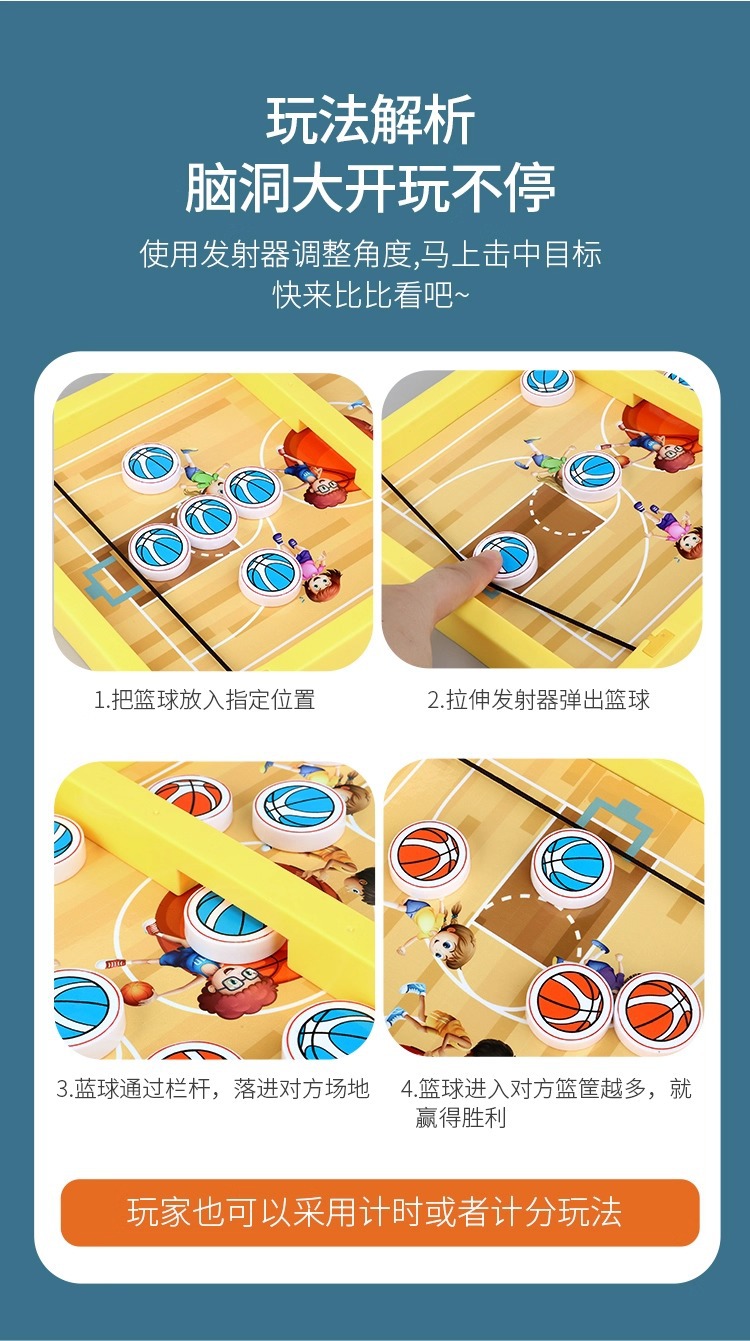 玩法解析
脑洞大开玩不停

使用发射器调整角度,马上击中目标
快来比比看吧~

1.把篮球放入指定位置

2.拉伸发射器弹出篮球

3.蓝球通过栏杆，落进对方场地

4.篮球进入对方篮筐越多，就赢得胜利

玩家也可以采用计时或者计分玩法