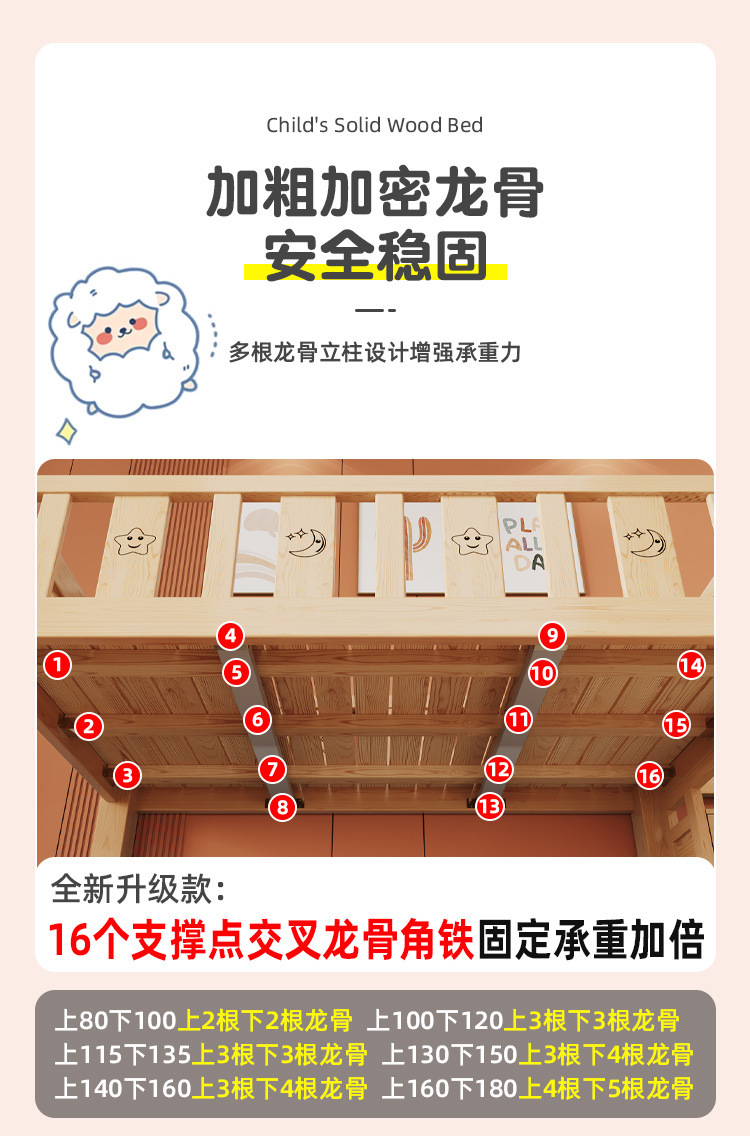 Child's Solid Wood Bed

加粗加密龙骨
安全稳固

多根龙骨立柱设计增强承重力

PLA
ALL
DA

1 2 3 4 5 6 7 8 9 10 11 12 13 14 15 16

全新升级款:
16个支撑点交叉龙骨角铁固定承重加倍

上80下100上2根下2根龙骨 上100下120上3根下3根龙骨
上115下135上3根下3根龙骨 上130下150上3根下4根龙骨
上140下160上3根下4根龙骨 上160下180上4根下5根龙骨