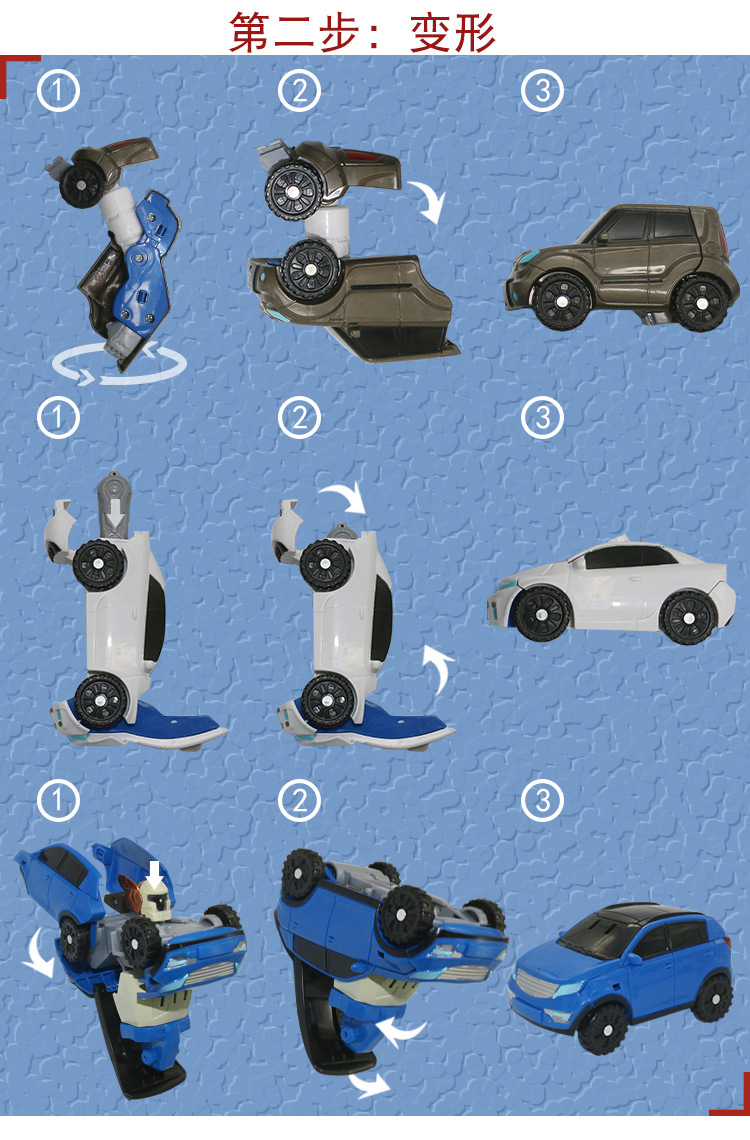 第二步：变形

①
②
③
①
②
③
①
②
③