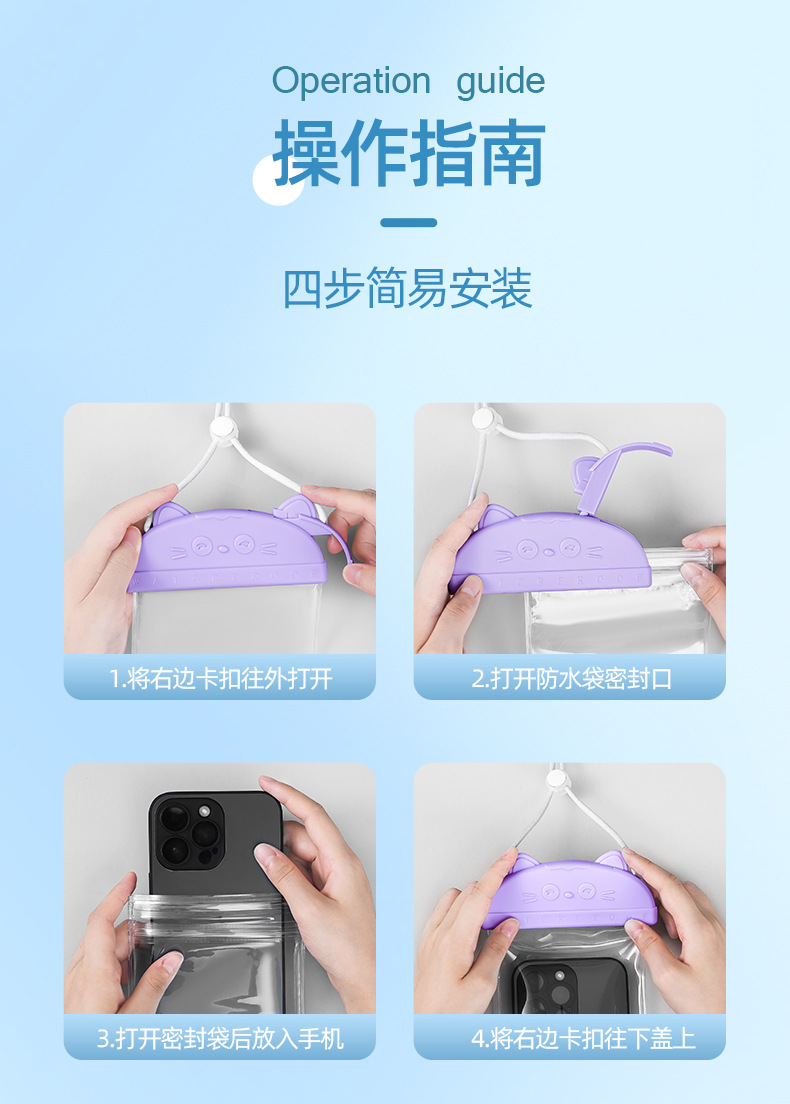 Operation guide

操作指南

四步简易安装

1.将右边卡扣往外打开

2.打开防水袋密封口

3.打开密封袋后放入手机

4.将右边卡扣往下盖上