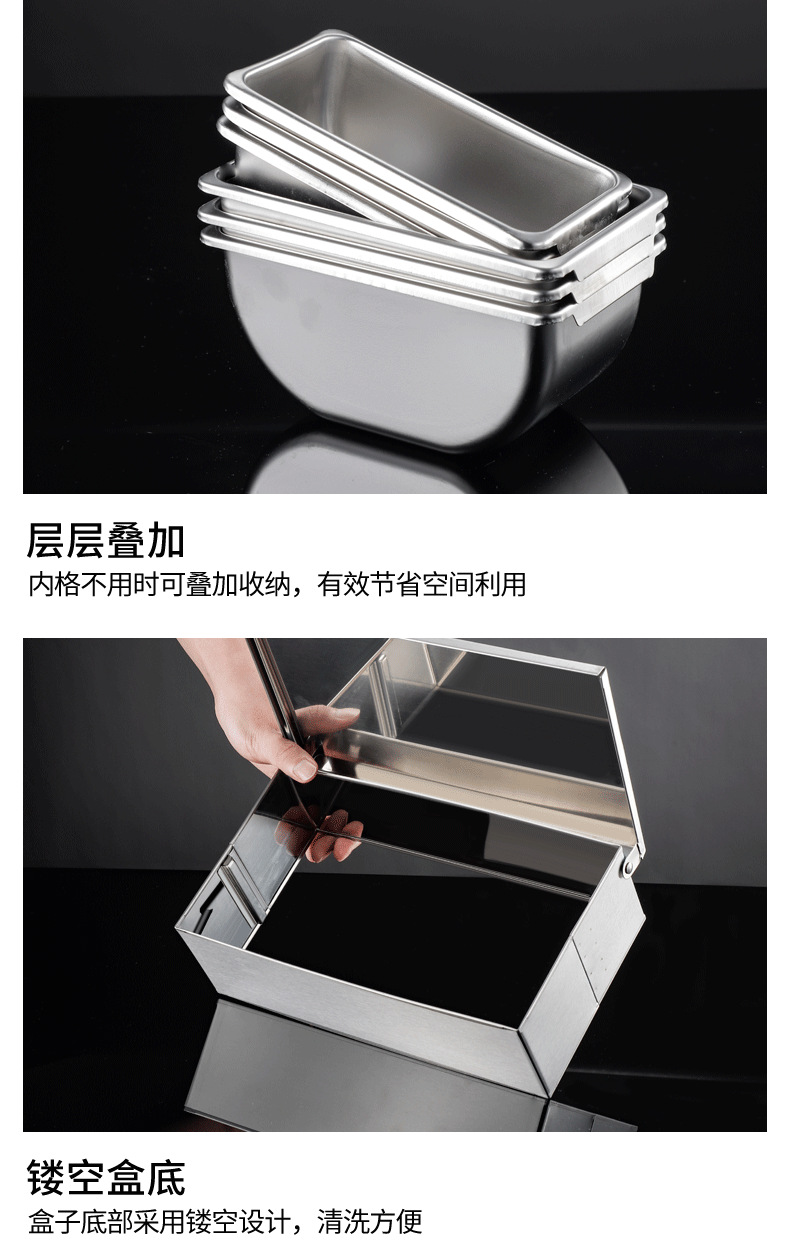 层层叠加
内格不用时可叠加收纳，有效节省空间利用

镂空盒底
盒子底部采用镂空设计，清洗方便