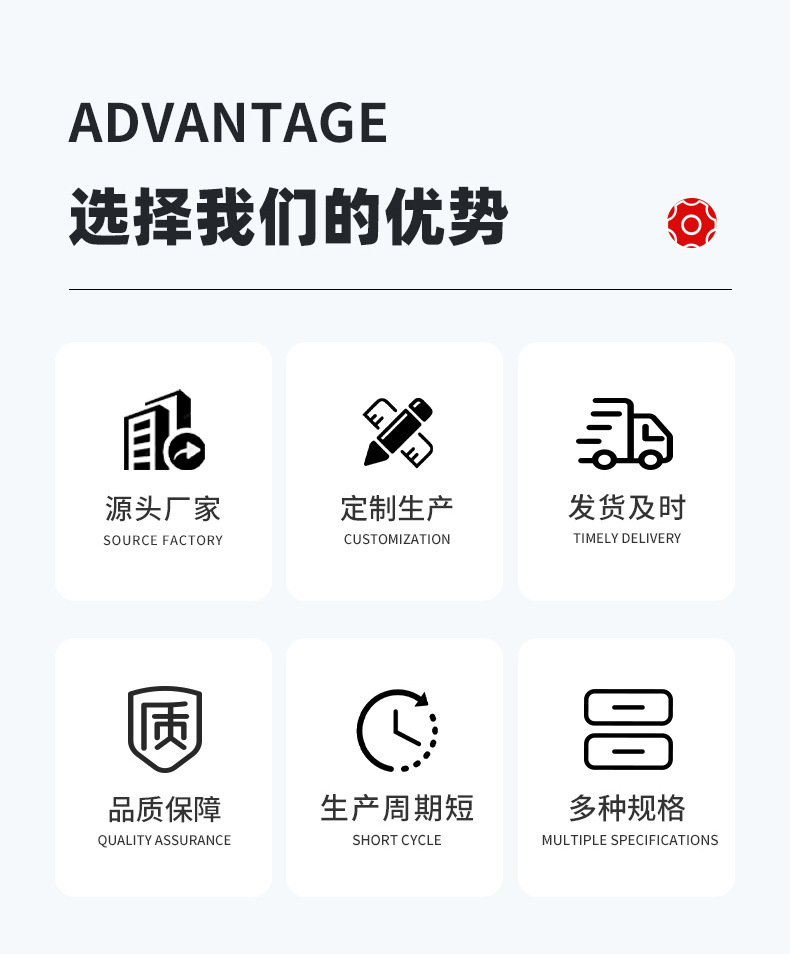 ADVANTAGE

选择我们的优势

源头厂家
SOURCE FACTORY

定制生产
CUSTOMIZATION

发货及时
TIMELY DELIVERY

质

品质保障
QUALITY ASSURANCE

生产周期短
SHORT CYCLE

多种规格
MULTIPLE SPECIFICATIONS