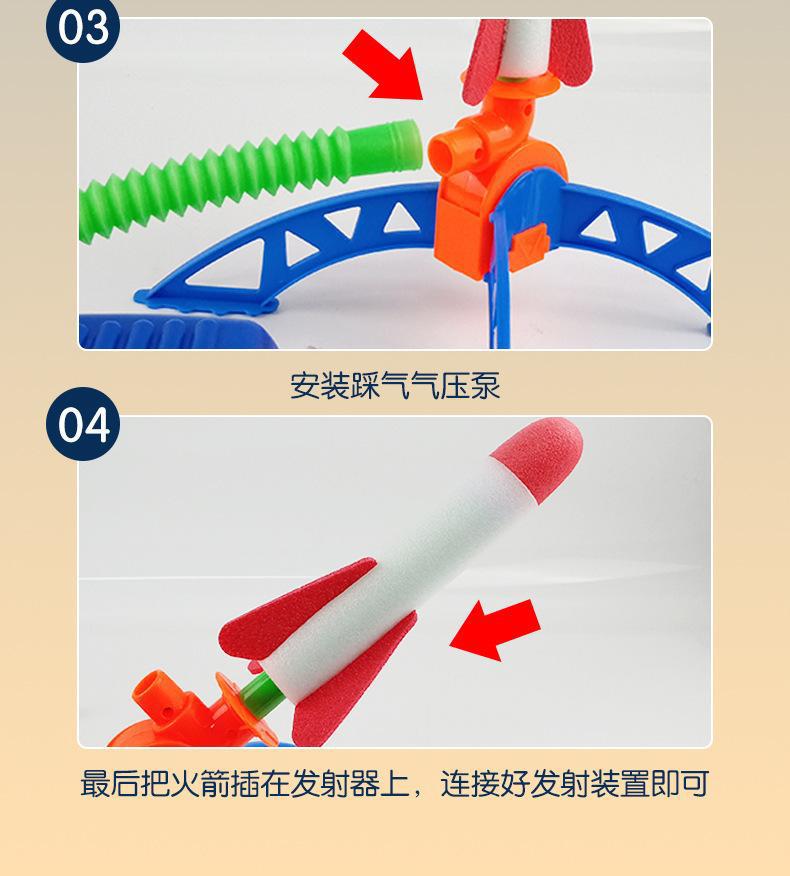 03

安装踩气气压泵

04

最后把火箭插在发射器上，连接好发射装置即可