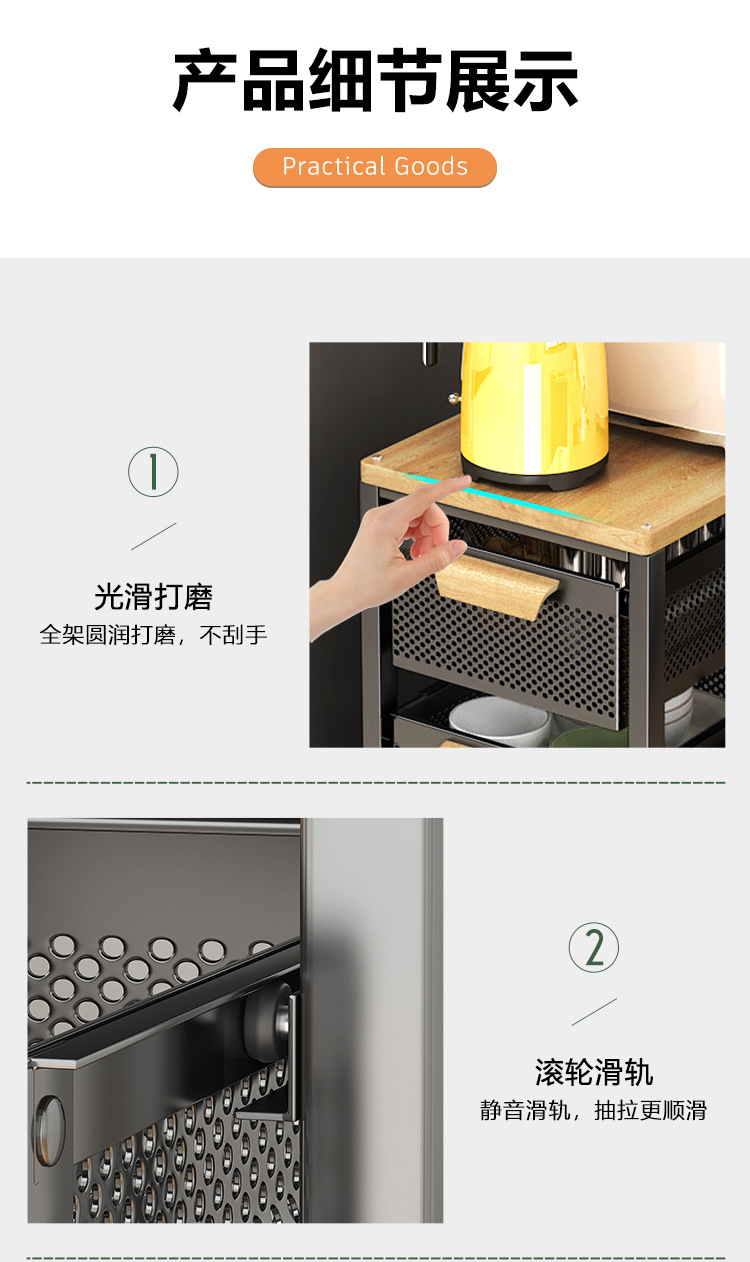 产品细节展示

Practical Goods

①

光滑打磨

全架圆润打磨，不刮手

②

滚轮滑轨

静音滑轨，抽拉更顺滑