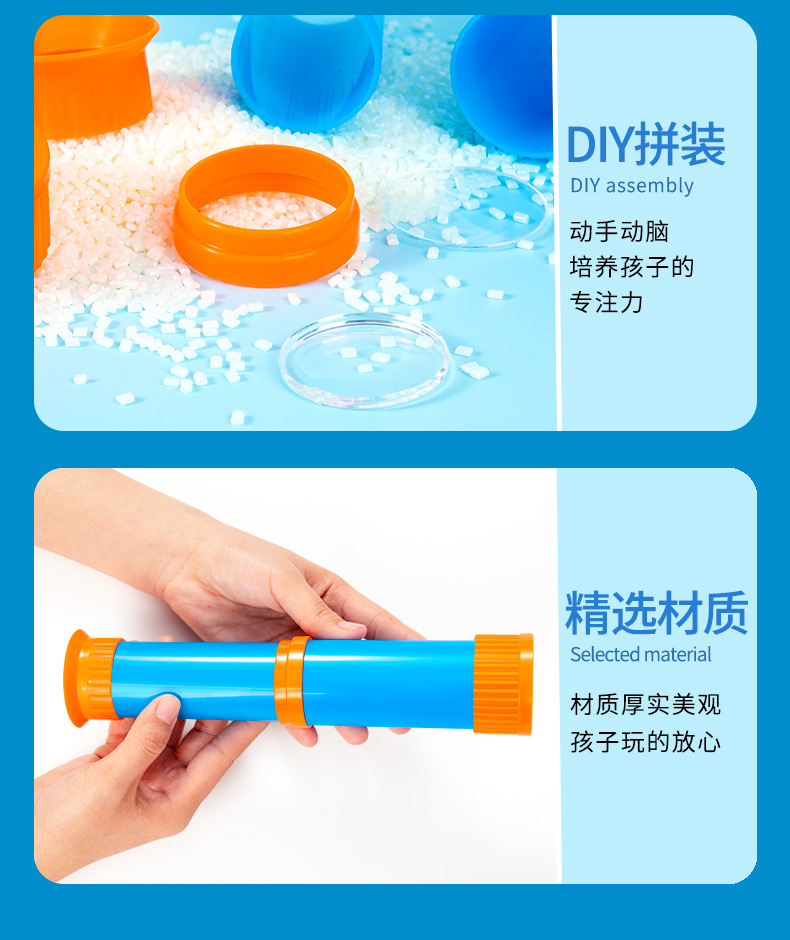 DIY拼装
DIY assembly

动手动脑
培养孩子的
专注力

精选材质
Selected material

材质厚实美观
孩子玩的放心