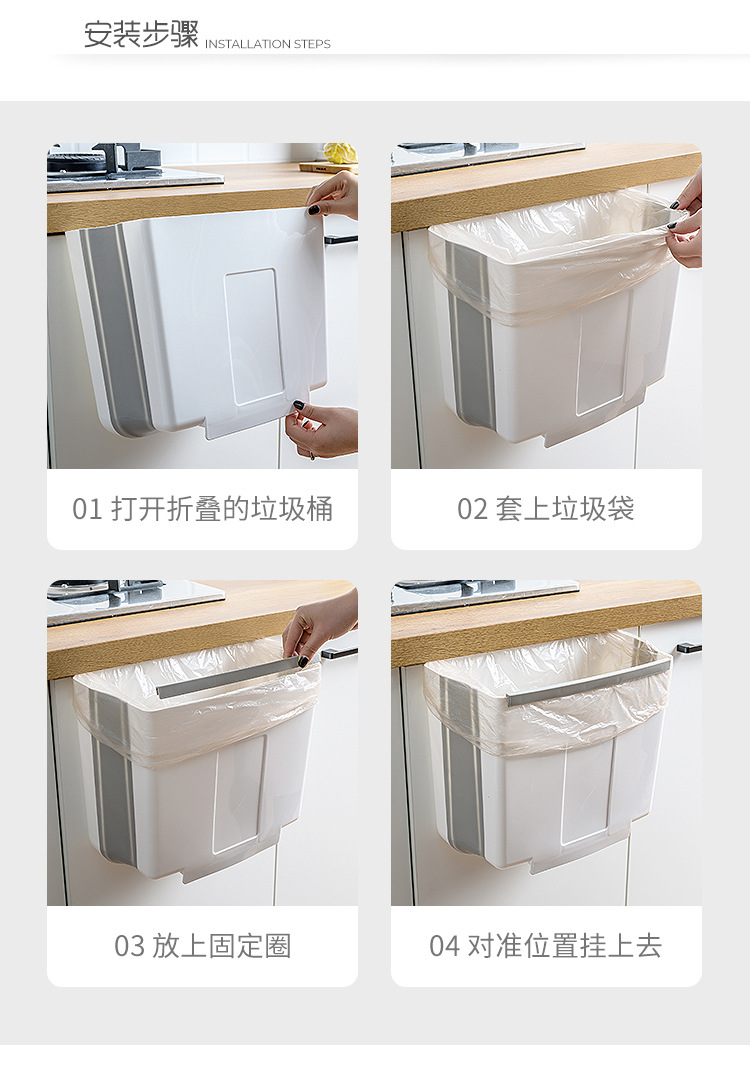 安装步骤 INSTALLATION STEPS

01 打开折叠的垃圾桶

02 套上垃圾袋

03 放上固定圈

04 对准位置挂上去