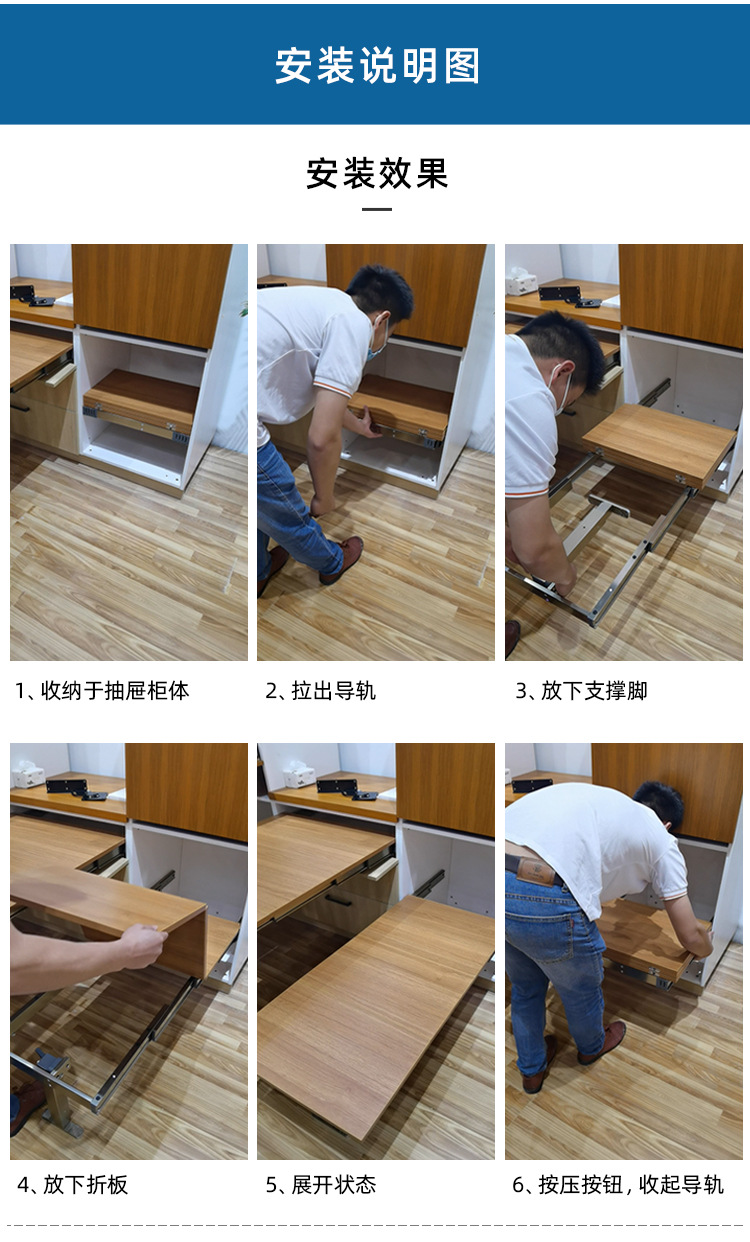 安装说明图

安装效果

1、收纳于抽屉柜体

2、拉出导轨

3、放下支撑脚

4、放下折板

5、展开状态

6、按压按钮，收起导轨